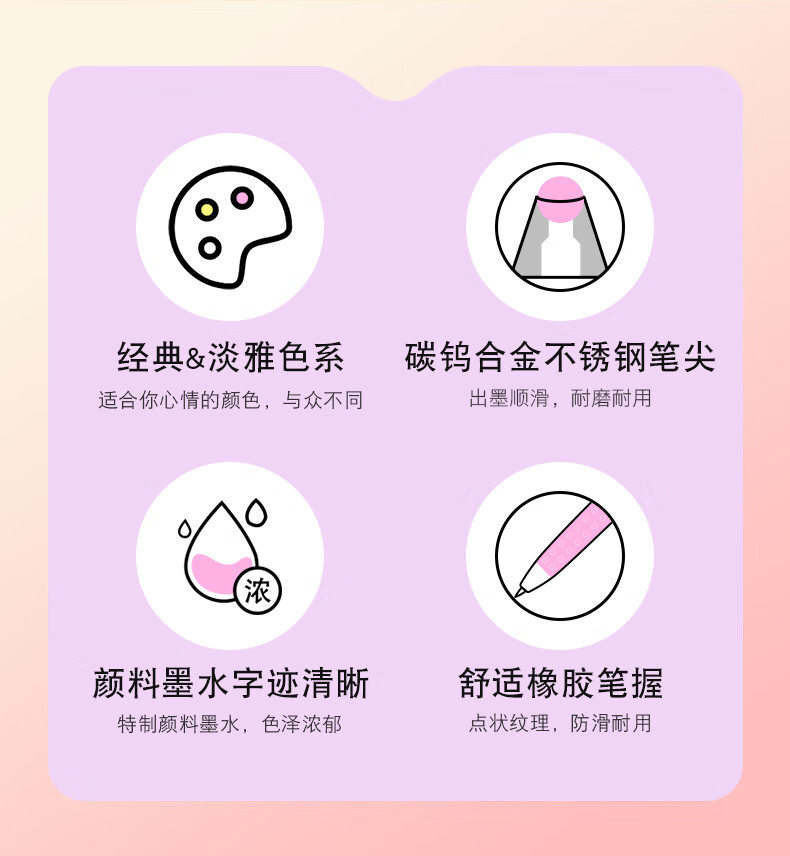 经典&淡雅色系
适合你心情的颜色，与众不同

碳钨合金不锈钢笔尖
出墨顺滑，耐磨耐用

浓

颜料墨水字迹清晰
特制颜料墨水，色泽浓郁

舒适橡胶笔握
点状纹理，防滑耐用