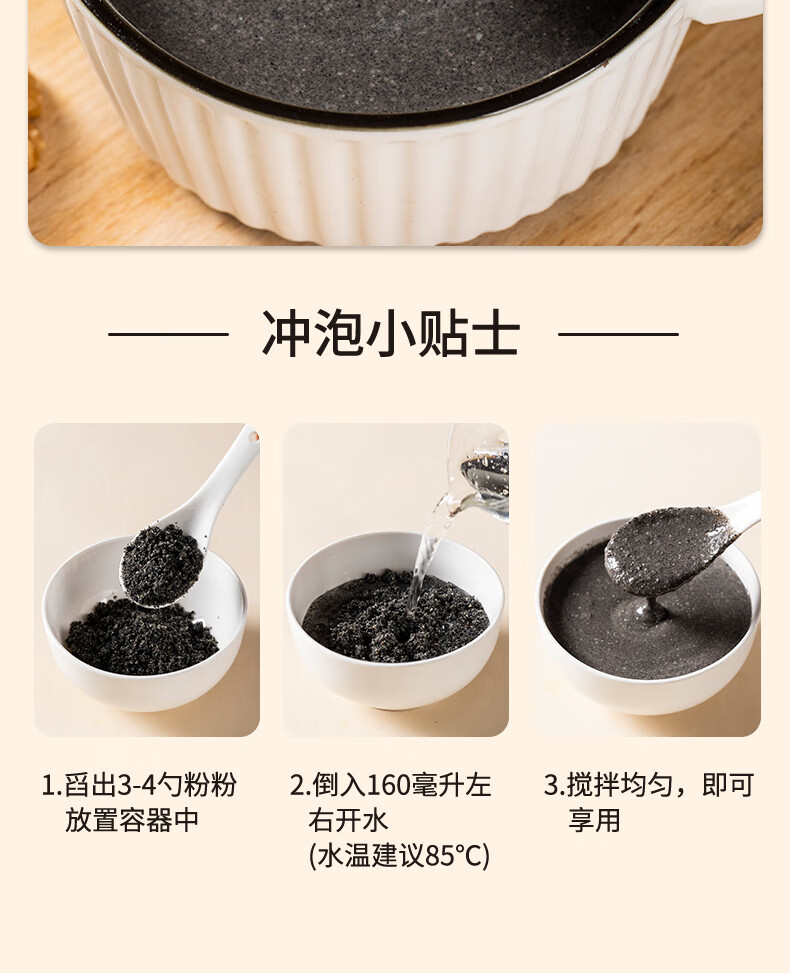 冲泡小贴士

1.舀出3-4勺粉粉放置容器中

2.倒入160毫升左右开水
(水温建议85°C)

3.搅拌均匀，即可享用