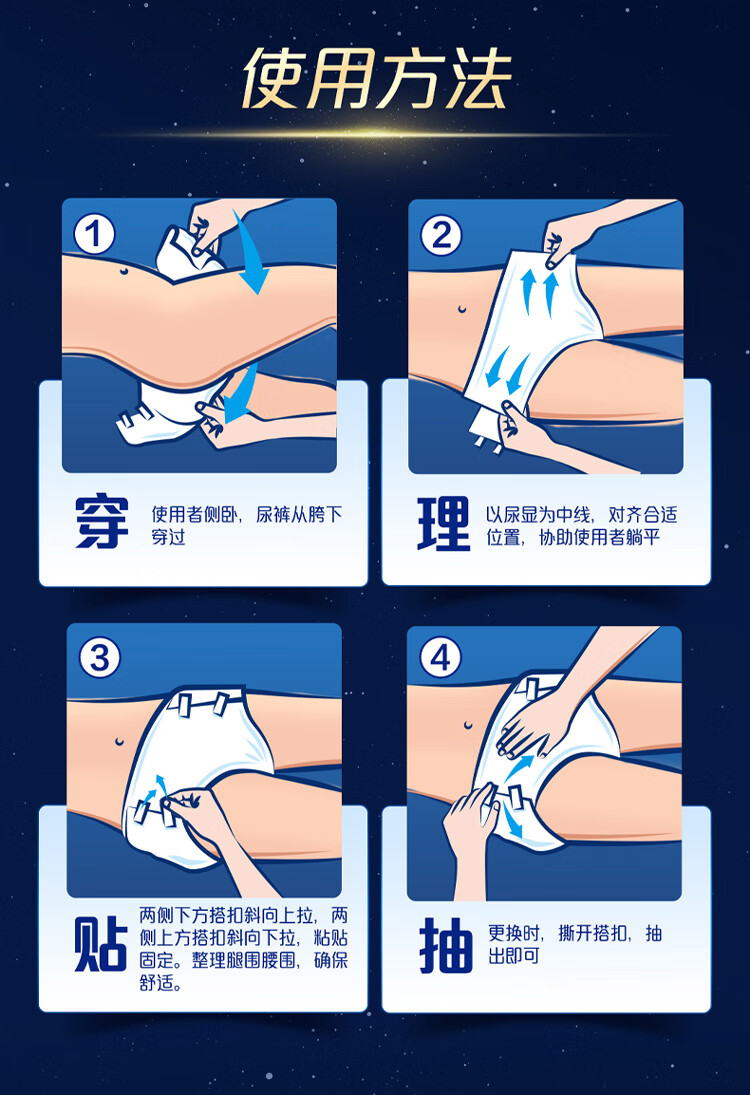 使用方法

1

穿 使用者侧卧，尿裤从胯下穿过

2

理 以尿显为中线，对齐合适位置，协助使用者躺平

3

贴 两侧下方搭扣斜向上拉，两侧上方搭扣斜向下拉，粘贴固定。整理腿围腰围，确保舒适。

4

抽 更换时，撕开搭扣，抽出即可