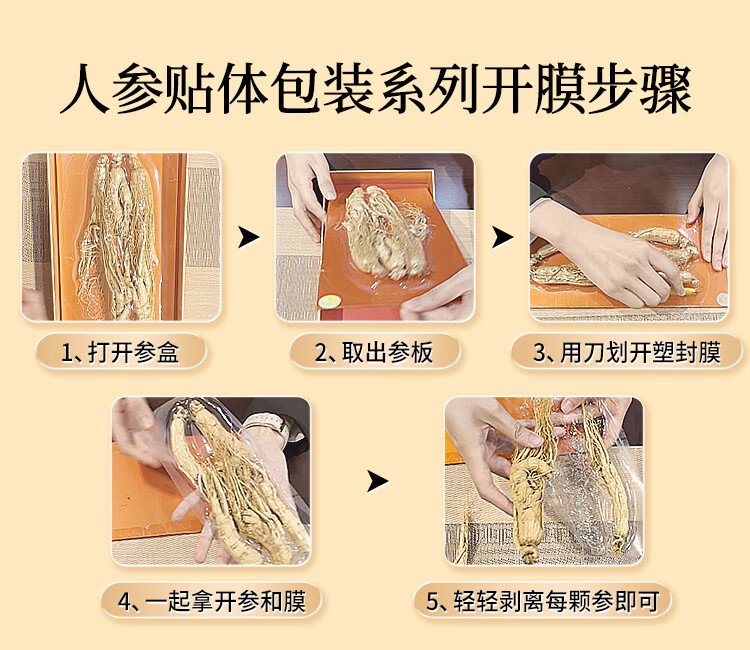 人参贴体包装系列开膜步骤

1、打开参盒

2、取出参板

3、用刀划开塑封膜

4、一起拿开参和膜

5、轻轻剥离每颗参即可