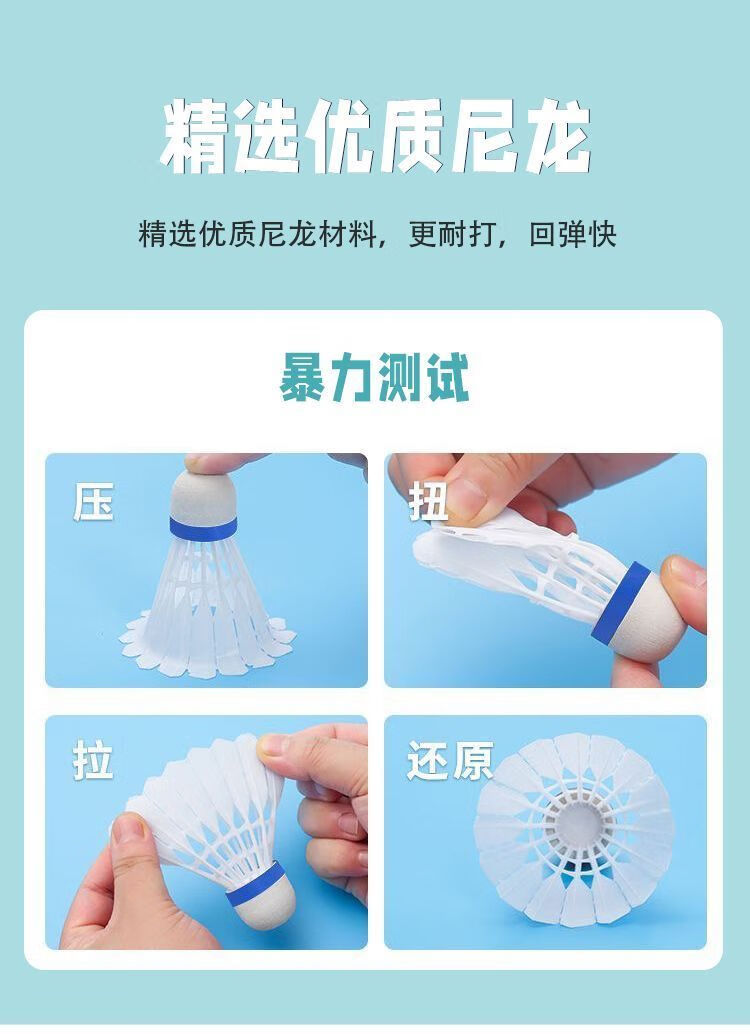 精选优质尼龙

精选优质尼龙材料，更耐打，回弹快

暴力测试

压

扭

拉

还原