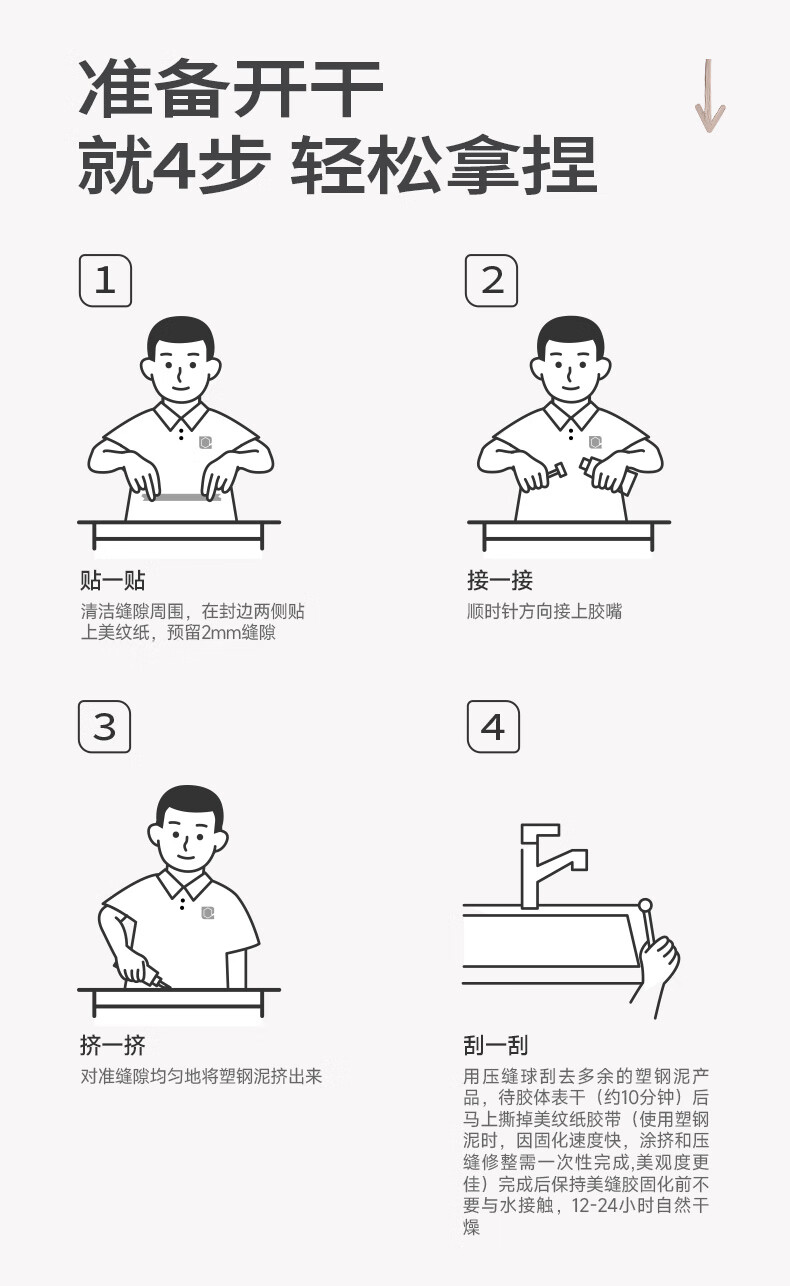 准备开干
就4步 轻松拿捏

1

贴一贴
清洁缝隙周围，在封边两侧贴上美纹纸，预留2mm缝隙

2

接一接
顺时针方向接上胶嘴

3

挤一挤
对准缝隙均匀地将塑钢泥挤出来

4

刮一刮
用压缝球刮去多余的塑钢泥产品，待胶体表干（约10分钟）后马上撕掉美纹纸胶带（使用塑钢泥时，因固化速度快，涂挤和压缝修整需一次性完成,美观度更佳）完成后保持美缝胶固化前不要与水接触，12-24小时自然干燥