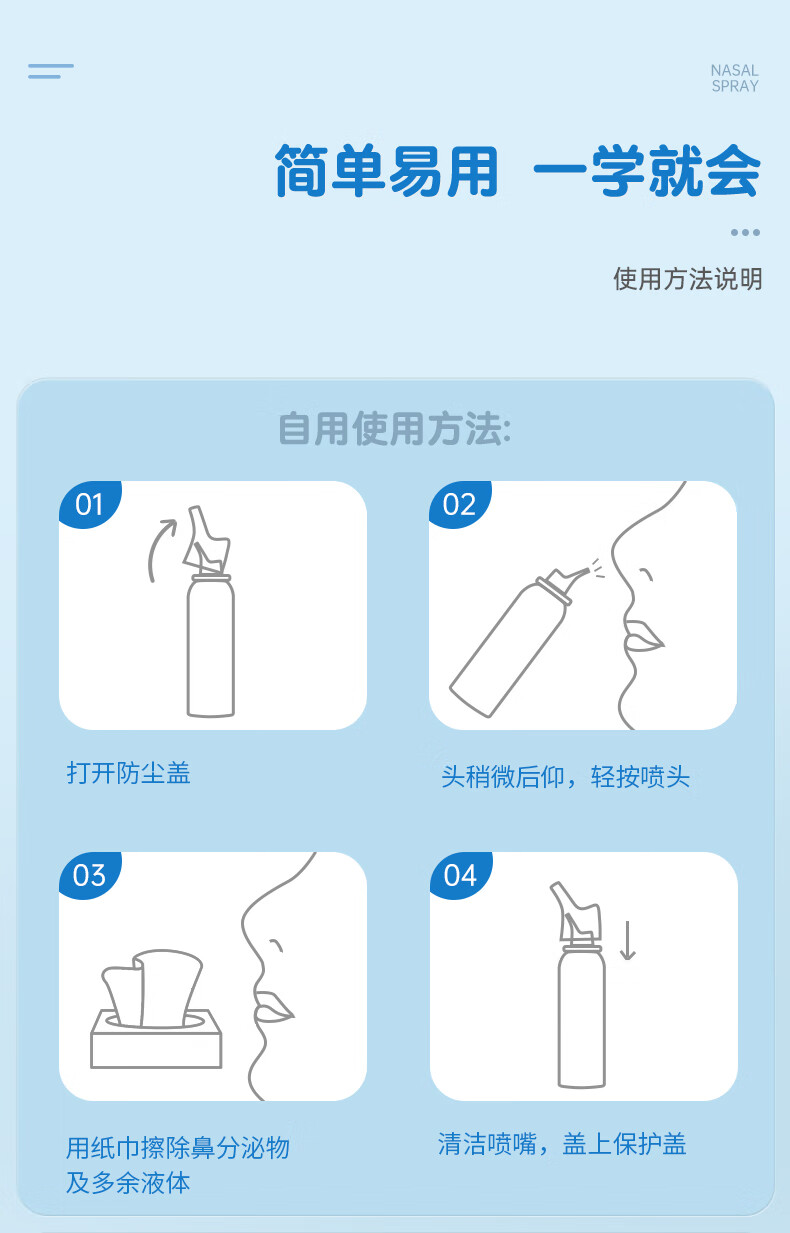 NASAL
SPRAY

简单易用 一学就会

使用方法说明

自用使用方法:

01

打开防尘盖

02

头稍微后仰，轻按喷头

03

用纸巾擦除鼻分泌物及多余液体

04

清洁喷嘴，盖上保护盖