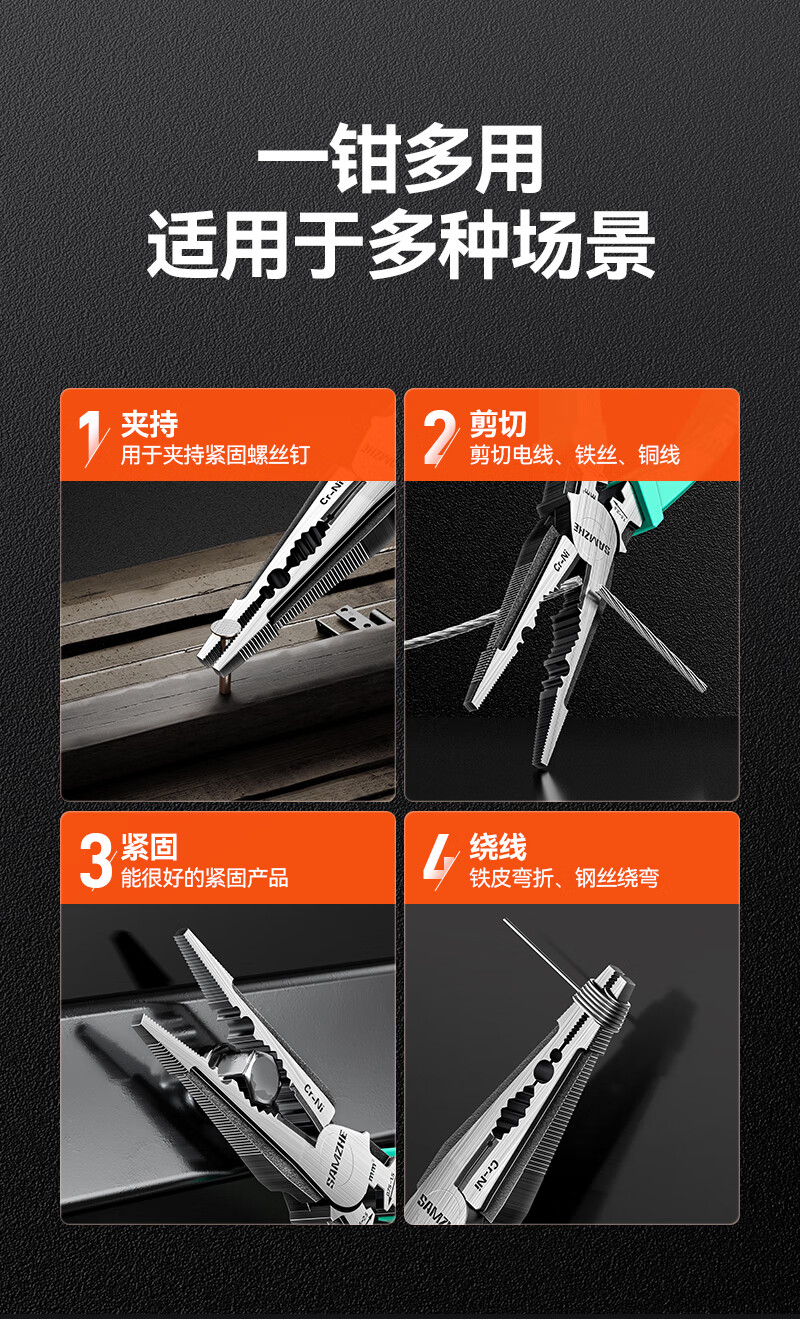 一钳多用
适用于多种场景

1 夹持
用于夹持紧固螺丝钉

Cr-Ni

2 剪切
剪切电线、铁丝、铜线

SAMZHE
Cr-Ni

3 紧固
能很好的紧固产品

Cr-Ni
SAMZHE

4 绕线
铁皮弯折、钢丝绕弯

Cr-Ni
SAMZ