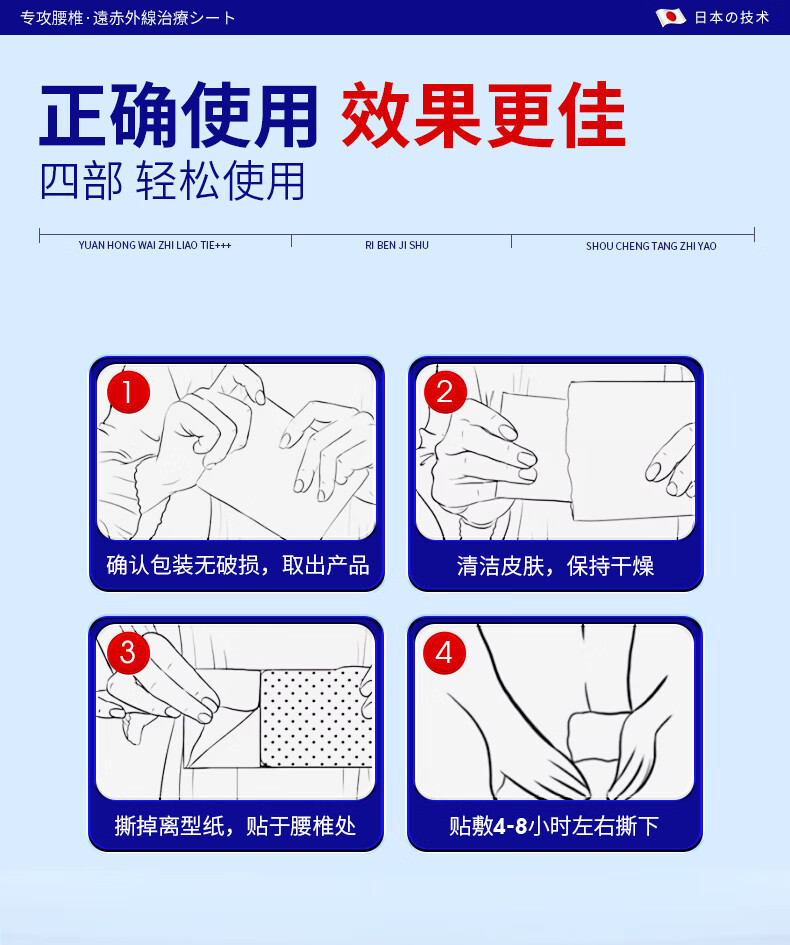 专攻腰椎·遠赤外線治療シート

日本の技术

正确使用 效果更佳

四部 轻松使用

YUAN HONG WAI ZHI LIAO TIE+++

RI BEN JI SHU

SHOU CHENG TANG ZHI YAO

1

确认包装无破损，取出产品

2

清洁皮肤，保持干燥

3

撕掉离型纸，贴于腰椎处

4

贴敷4-8小时左右撕下