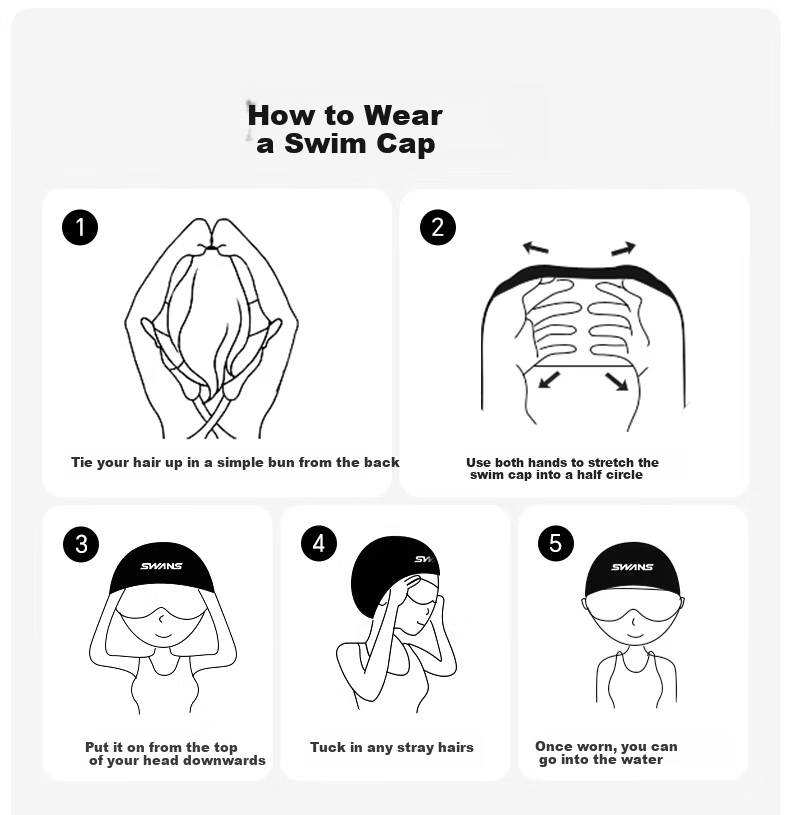 How to Wear a Swim Cap

1

Tie your hair up in a simple bun from the back

2

Use both hands to stretch the swim cap into a half circle

3

SWANS

Put it on from the top of your head downwards

4

SW

Tuck in any stray hairs

5

SWANS

Once worn, you can go into the water