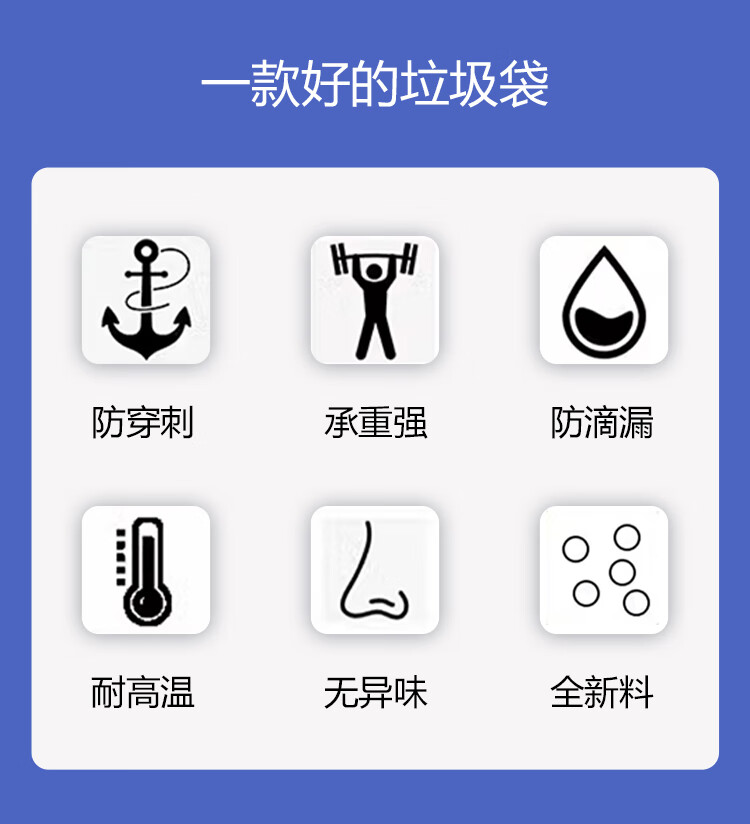 一款好的垃圾袋

防穿刺

承重强

防滴漏

耐高温

无异味

全新料