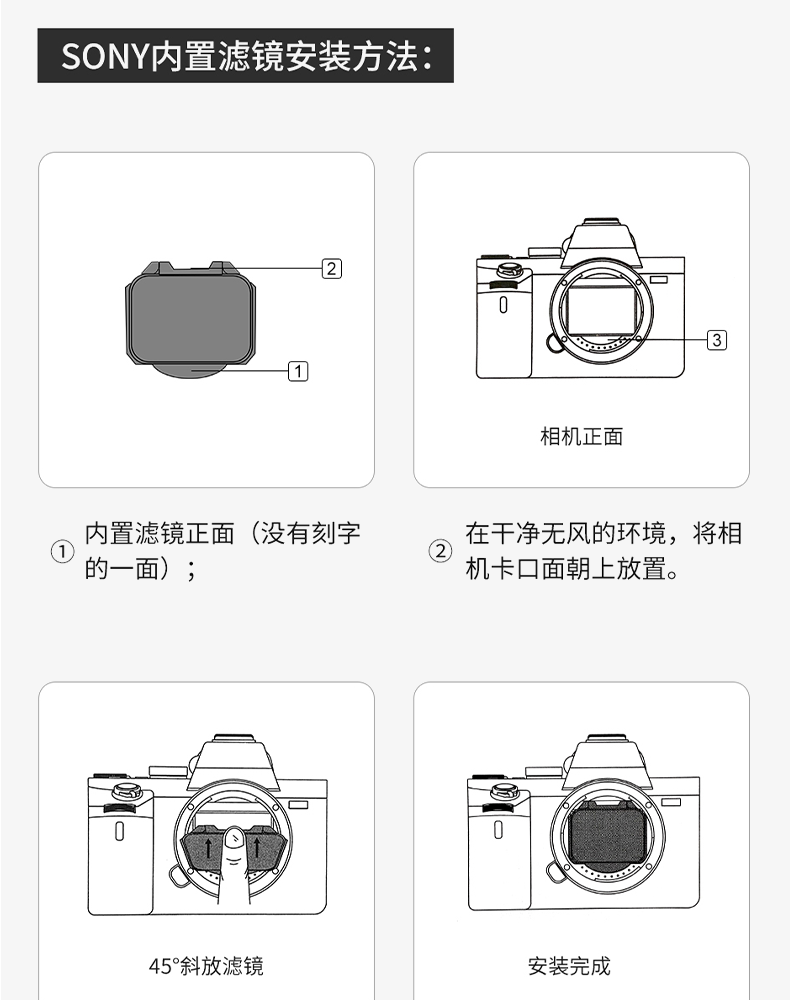 SONY内置滤镜安装方法：

2

1

3

相机正面

① 内置滤镜正面（没有刻字的一面）；

② 在干净无风的环境，将相机卡口面朝上放置。

45°斜放滤镜

安装完成