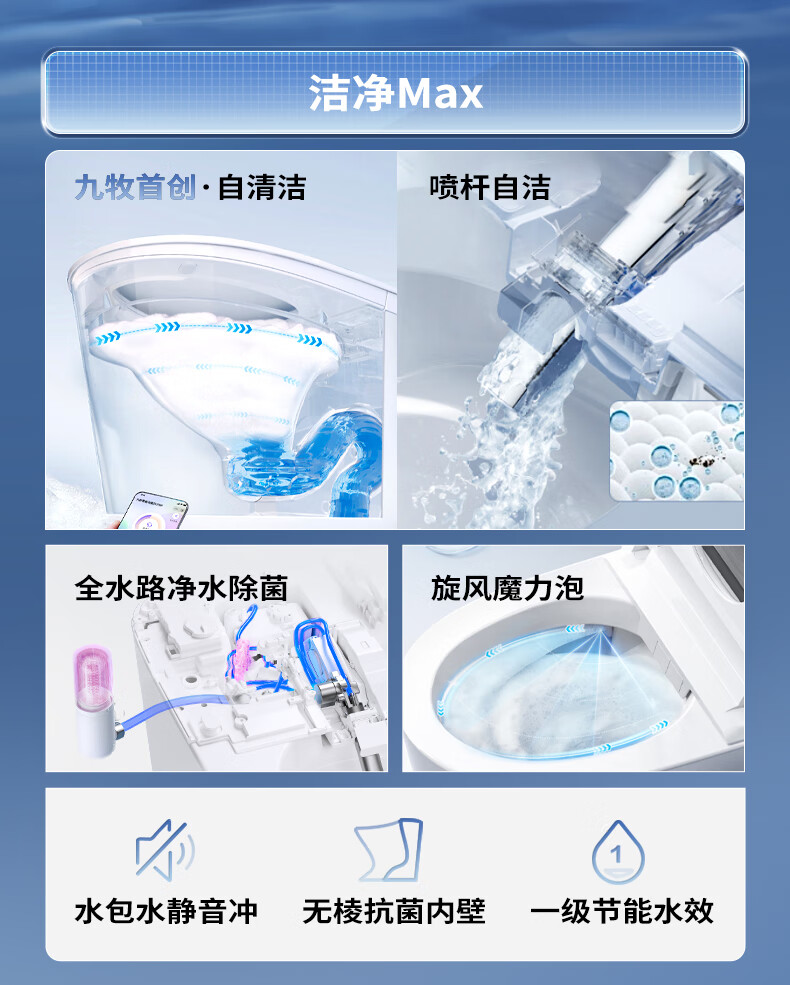 洁净Max

九牧首创·自清洁

喷杆自洁

全水路净水除菌

旋风魔力泡

1

水包水静音冲

无棱抗菌内壁

一级节能水效