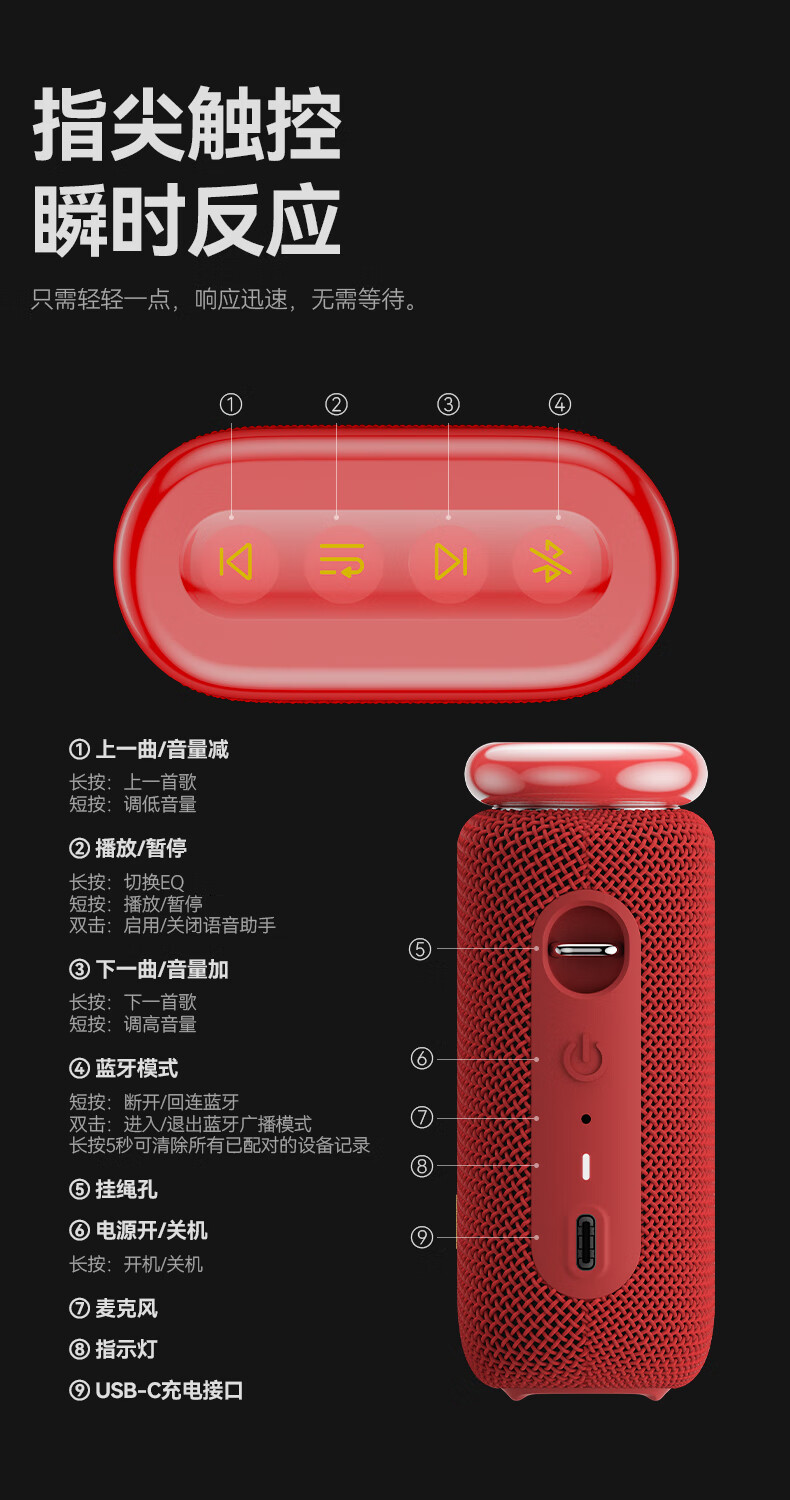 指尖触控
瞬时反应

只需轻轻一点，响应迅速，无需等待。

①
②
③
④

① 上一曲/音量减
长按：上一首歌
短按：调低音量

② 播放/暂停
长按：切换EQ
短按：播放/暂停
双击：启用/关闭语音助手

③ 下一曲/音量加
长按：下一首歌
短按：调高音量

④ 蓝牙模式
短按：断开/回连蓝牙
双击：进入/退出蓝牙广播模式
长按5秒可清除所有已配对的设备记录

⑤ 挂绳孔

⑥ 电源开/关机
长按：开机/关机

⑦ 麦克风

⑧ 指示灯

⑨ USB-C充电接口

⑤
⑥
⑦
⑧
⑨