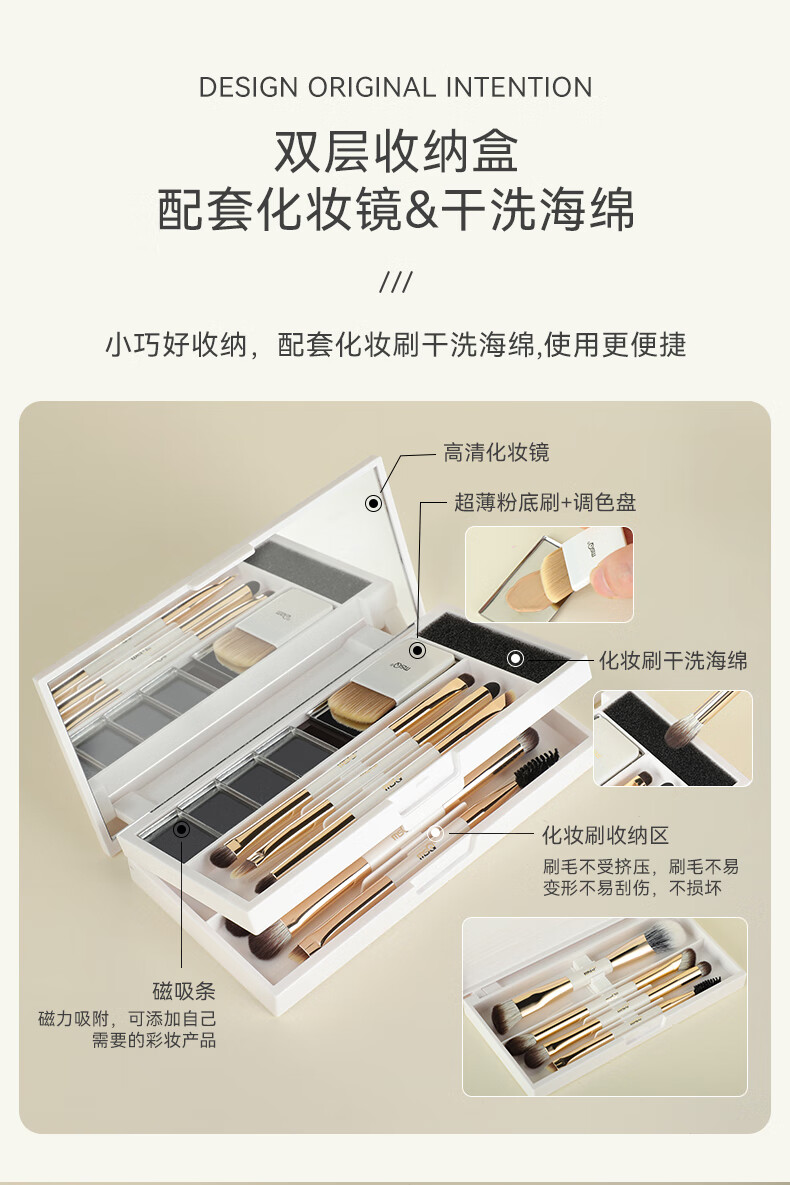 DESIGN ORIGINAL INTENTION

双层收纳盒
配套化妆镜&干洗海绵

///

小巧好收纳，配套化妆刷干洗海绵,使用更便捷

高清化妆镜

超薄粉底刷+调色盘

化妆刷干洗海绵

化妆刷收纳区
刷毛不受挤压，刷毛不易变形不易刮伤，不损坏

磁吸条
磁力吸附，可添加自己需要的彩妆产品