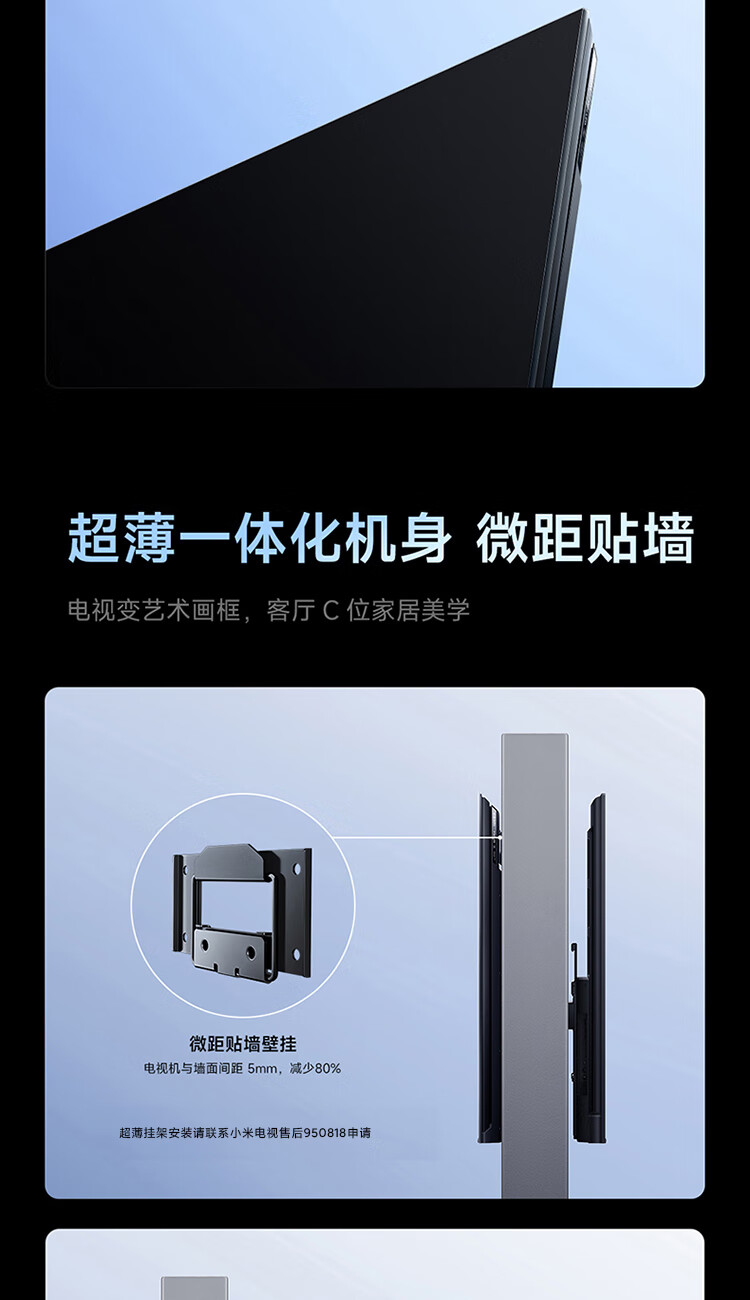 超薄一体化机身 微距贴墙

电视变艺术画框，客厅 C 位家居美学

微距贴墙壁挂

电视机与墙面间距 5mm，减少80%

超薄挂架安装请联系小米电视售后950818申请