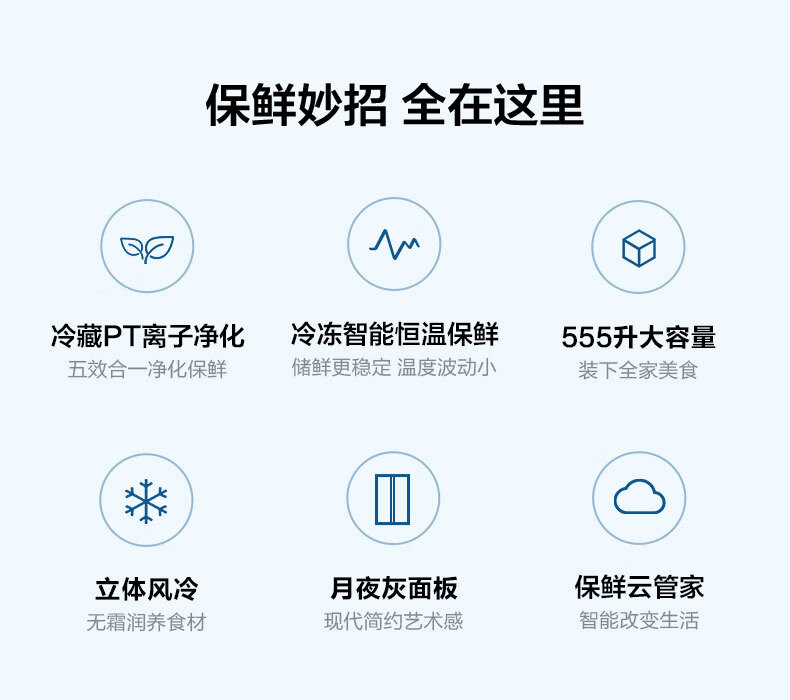 保鲜妙招 全在这里

冷藏PT离子净化
五效合一净化保鲜

冷冻智能恒温保鲜
储鲜更稳定 温度波动小

555升大容量
装下全家美食

立体风冷
无霜润养食材

月夜灰面板
现代简约艺术感

保鲜云管家
智能改变生活