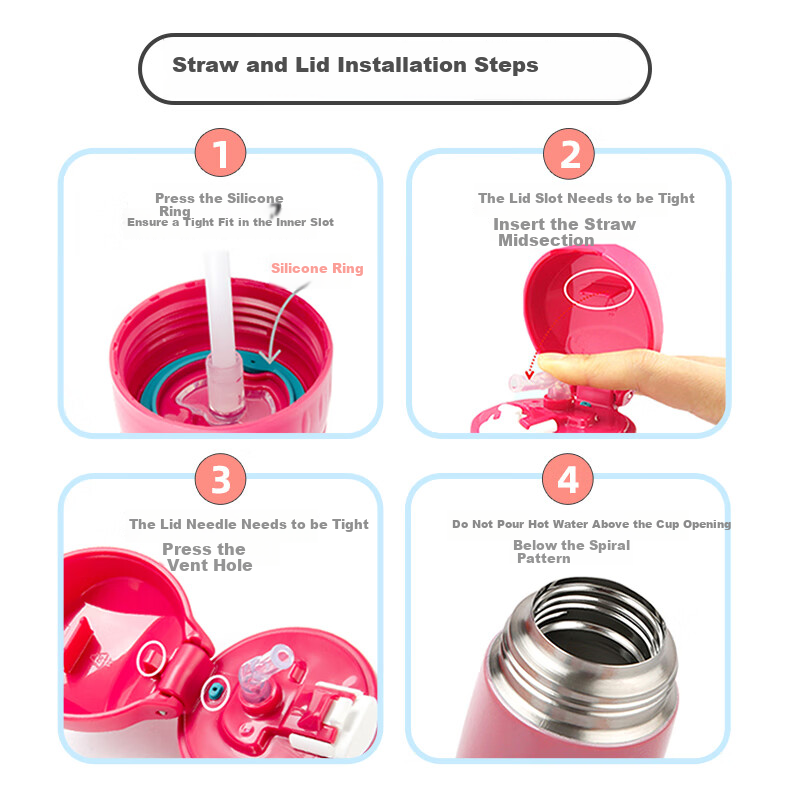 Straw and Lid Installation Steps

1

Press the Silicone Ring
Ensure a Tight Fit in the Inner Slot

Silicone Ring

2

The Lid Slot Needs to be Tight

Insert the Straw Midsection

3

The Lid Needle Needs to be Tight

Press the Vent Hole

4

Do Not Pour Hot Water Above the Cup Opening

Below the Spiral Pattern