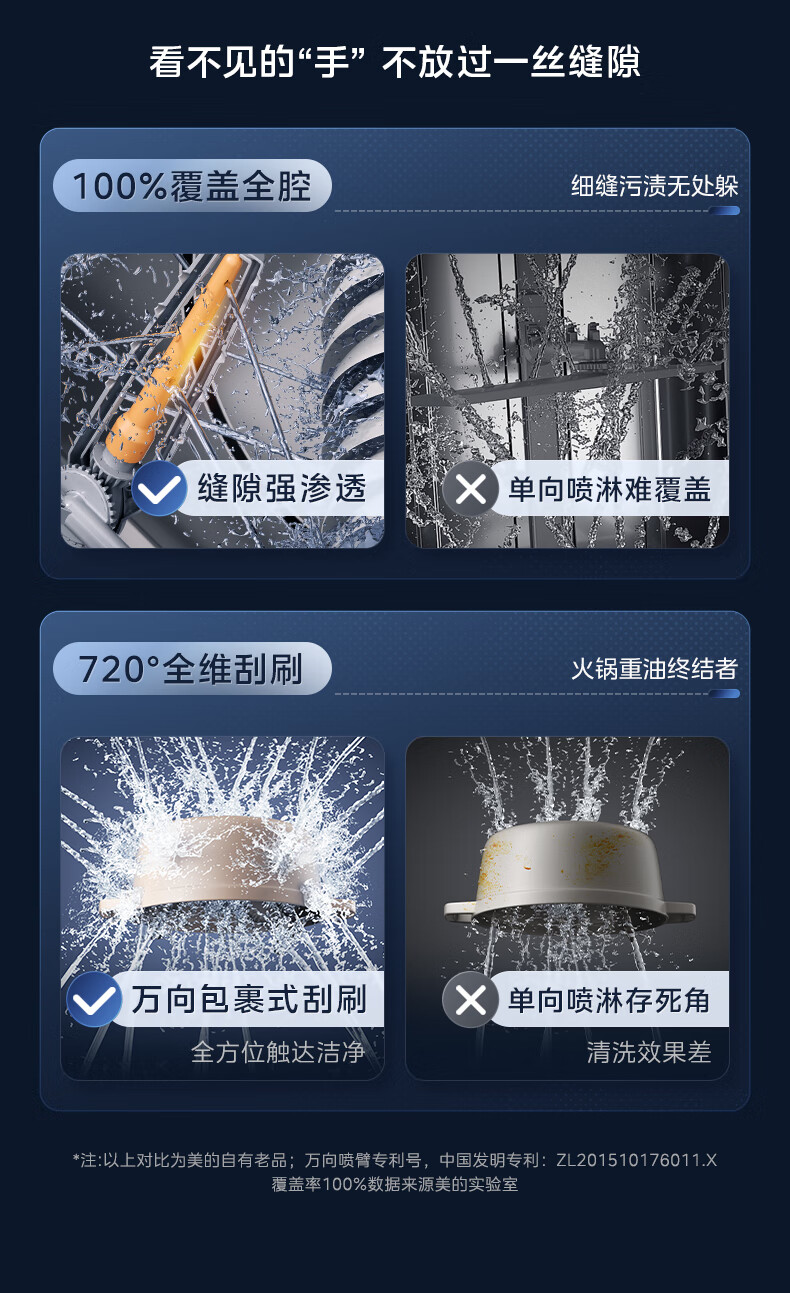 看不见的“手” 不放过一丝缝隙

100%覆盖全腔

细缝污渍无处躲

缝隙强渗透

单向喷淋难覆盖

720°全维刮刷

火锅重油终结者

万向包裹式刮刷

全方位触达洁净

单向喷淋存死角

清洗效果差

*注:以上对比为美的自有老品；万向喷臂专利号，中国发明专利：ZL201510176011.X
覆盖率100%数据来源美的实验室