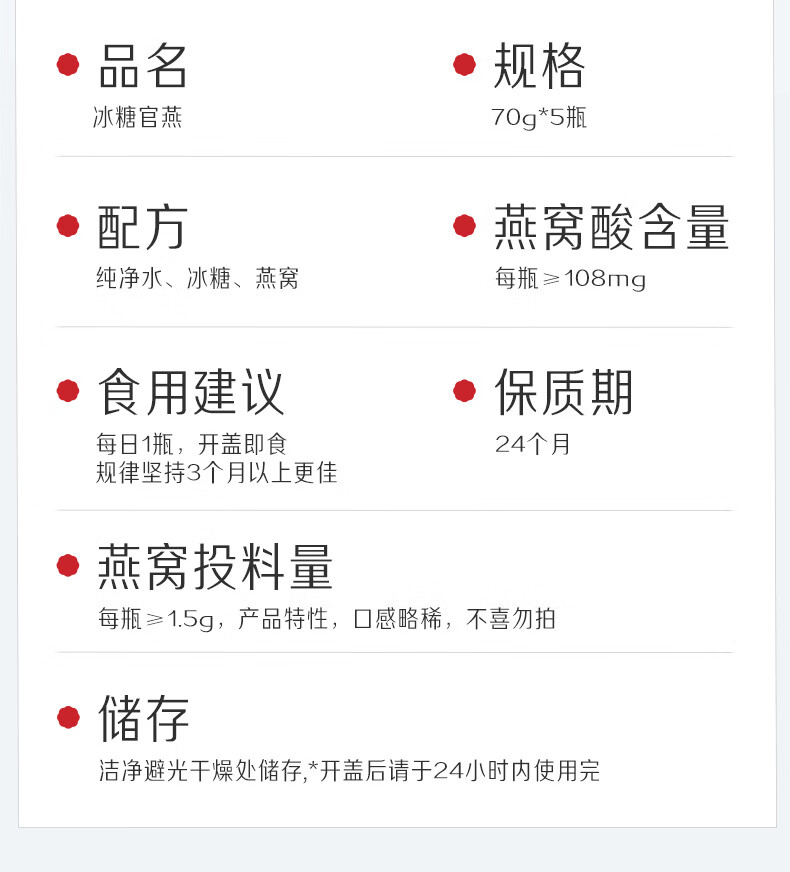 • 品名
冰糖官燕

• 规格
70g*5瓶

• 配方
纯净水、冰糖、燕窝

• 燕窝酸含量
每瓶≥108mg

• 食用建议
每日1瓶，开盖即食
规律坚持3个月以上更佳

• 保质期
24个月

• 燕窝投料量
每瓶≥1.5g，产品特性，口感略稀，不喜勿拍

• 储存
洁净避光干燥处储存,*开盖后请于24小时内使用完