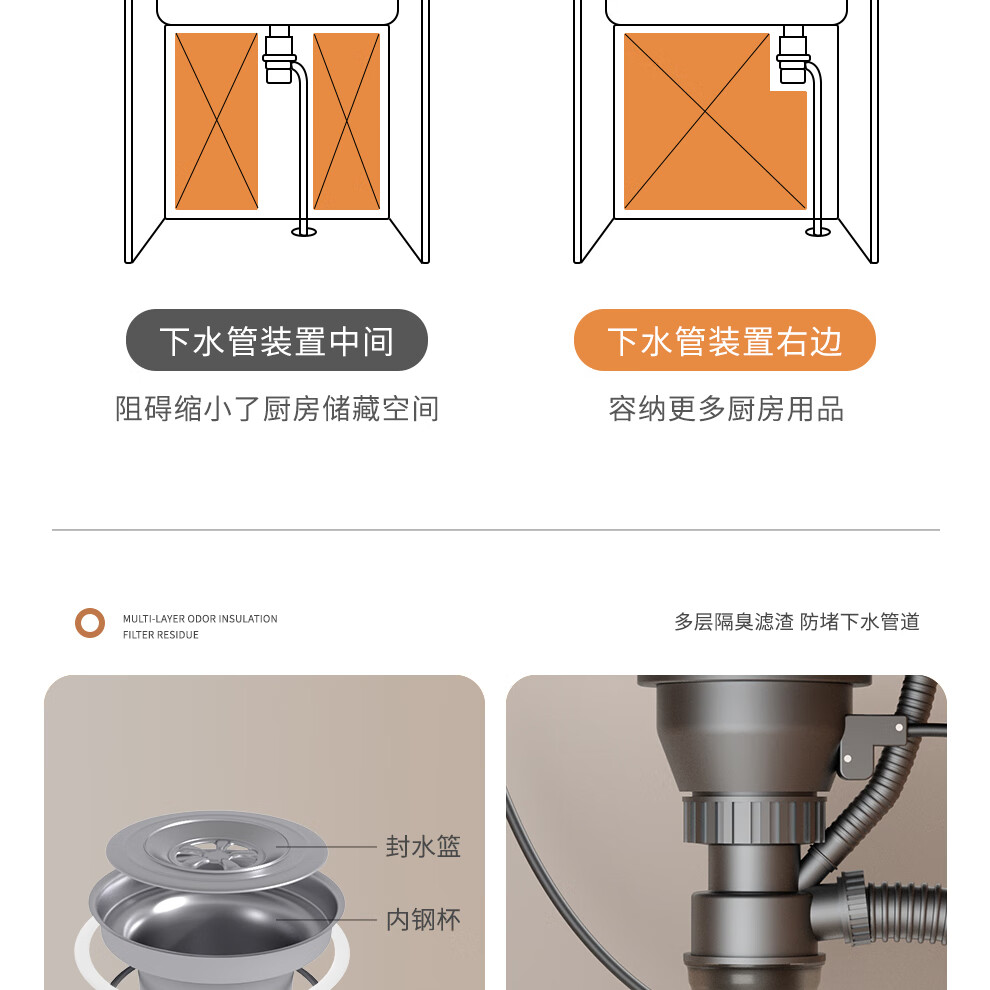 下水管装置中间

阻碍缩小了厨房储藏空间

下水管装置右边

容纳更多厨房用品

MULTI-LAYER ODOR INSULATION
FILTER RESIDUE

多层隔臭滤渣 防堵下水管道

封水篮

内钢杯