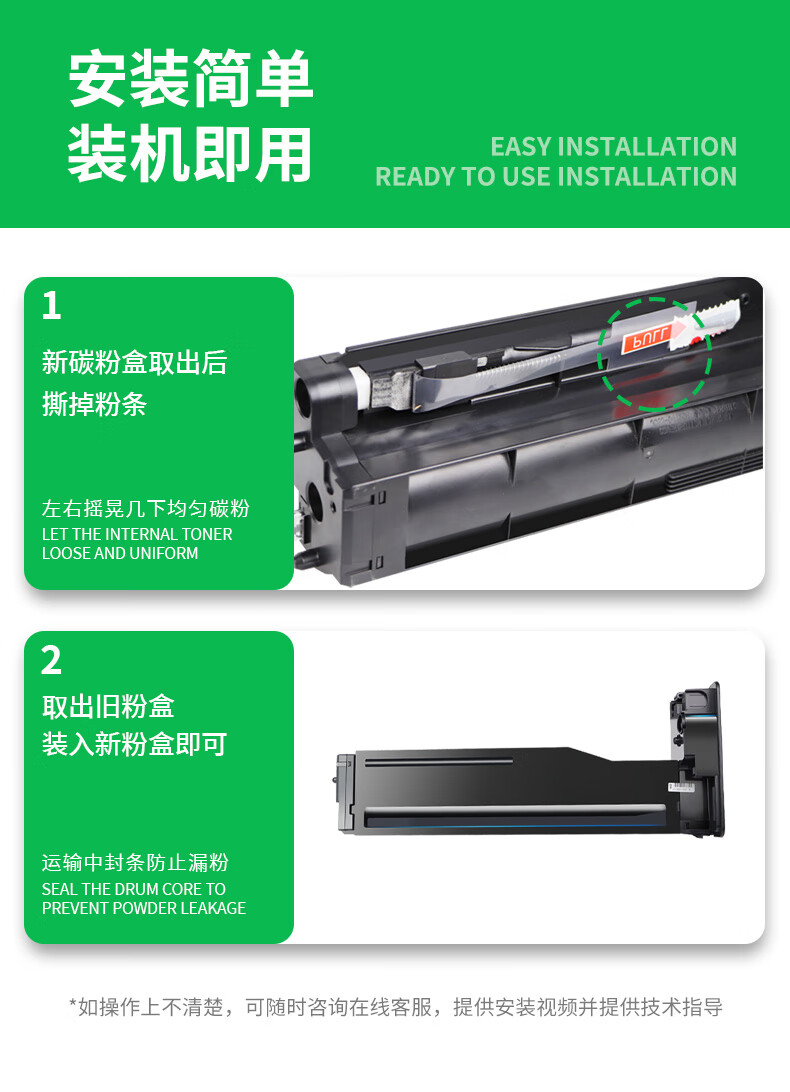 安装简单
装机即用

EASY INSTALLATION
READY TO USE INSTALLATION

1
新碳粉盒取出后
撕掉粉条

左右摇晃几下均匀碳粉
LET THE INTERNAL TONER LOOSE AND UNIFORM

PULL

2
取出旧粉盒
装入新粉盒即可

运输中封条防止漏粉
SEAL THE DRUM CORE TO PREVENT POWDER LEAKAGE

*如操作上不清楚，可随时咨询在线客服，提供安装视频并提供技术指导