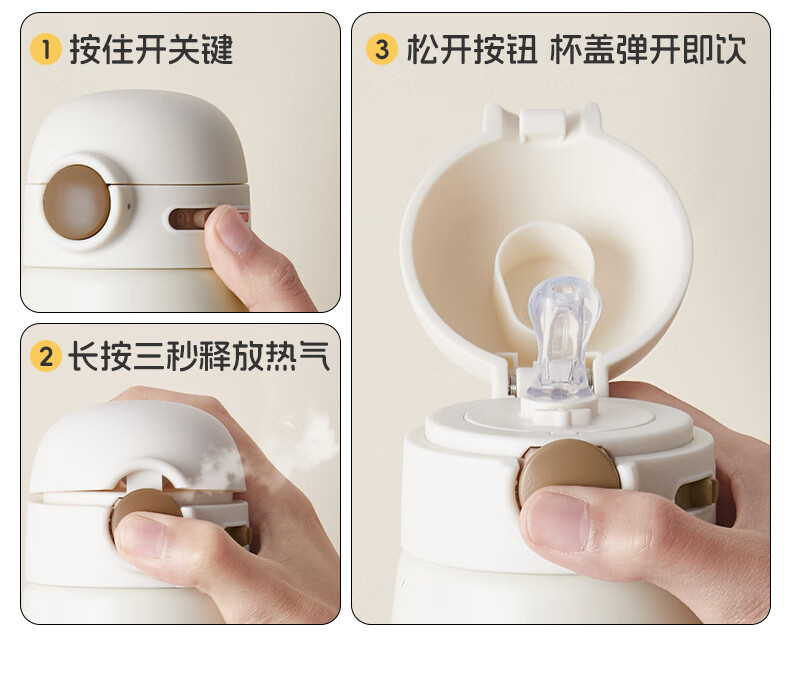 1 按住开关键

2 长按三秒释放热气

3 松开按钮 杯盖弹开即饮