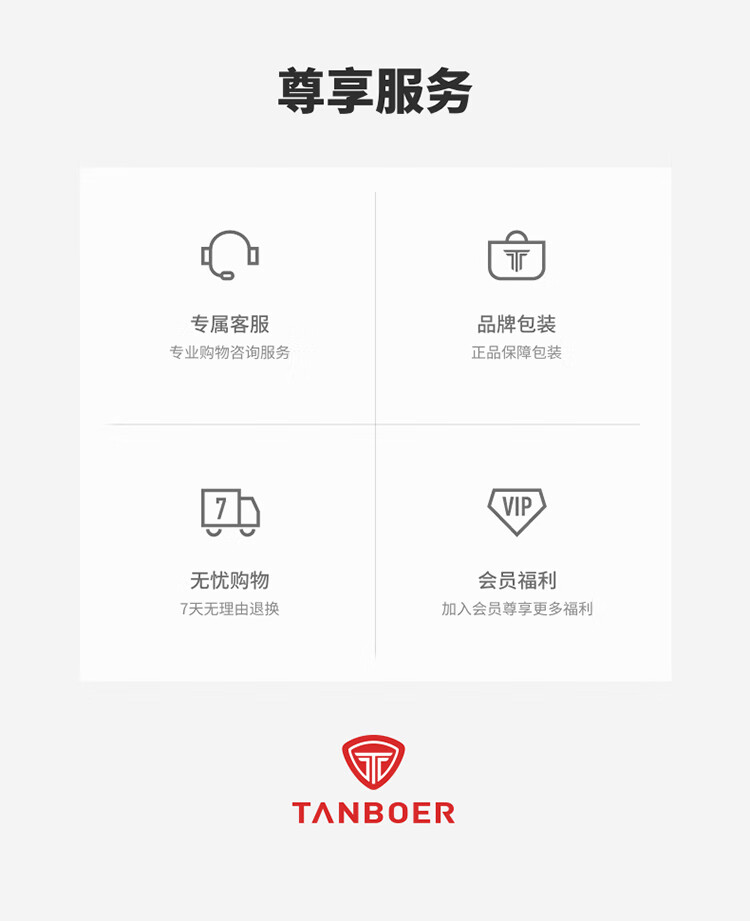 尊享服务

专属客服
专业购物咨询服务

品牌包装
正品保障包装

7

无忧购物
7天无理由退换

VIP

会员福利
加入会员尊享更多福利

TANBOER