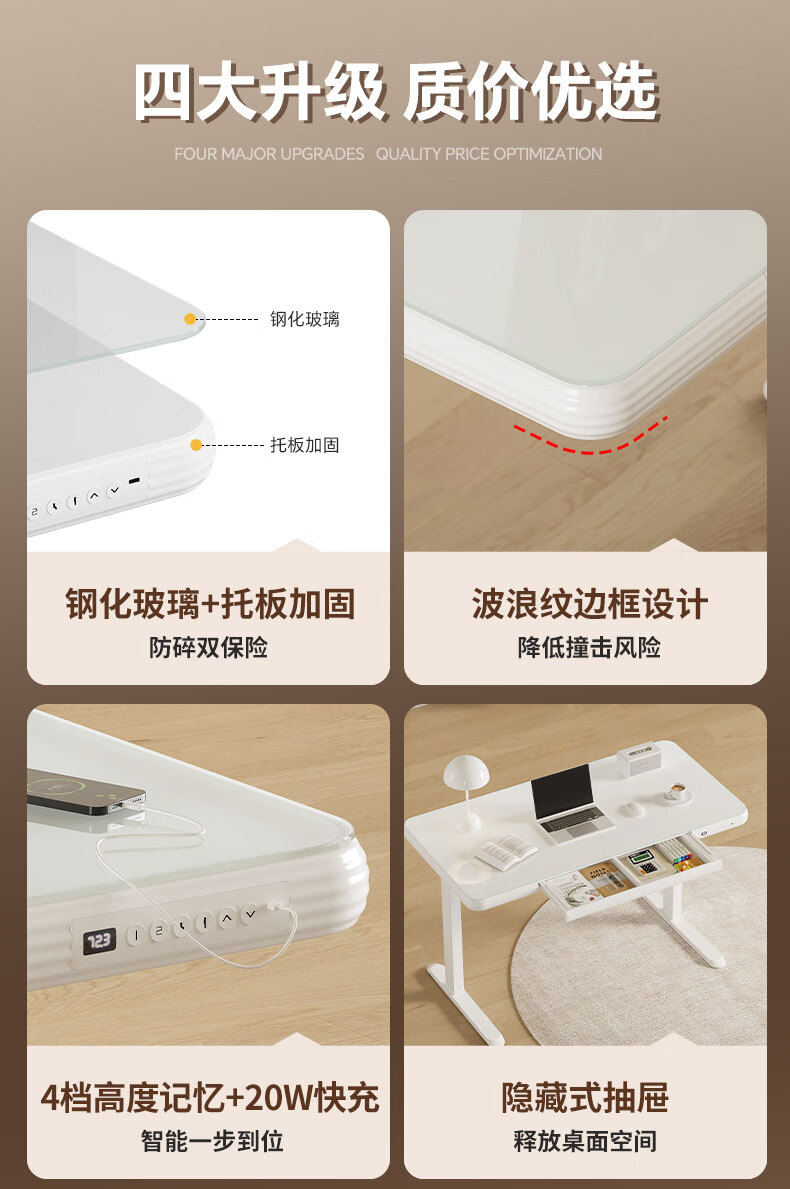 四大升级 质价优选

FOUR MAJOR UPGRADES QUALITY PRICE OPTIMIZATION

钢化玻璃

托板加固

钢化玻璃+托板加固

防碎双保险

波浪纹边框设计

降低撞击风险

123

4档高度记忆+20W快充

智能一步到位

隐藏式抽屉

释放桌面空间