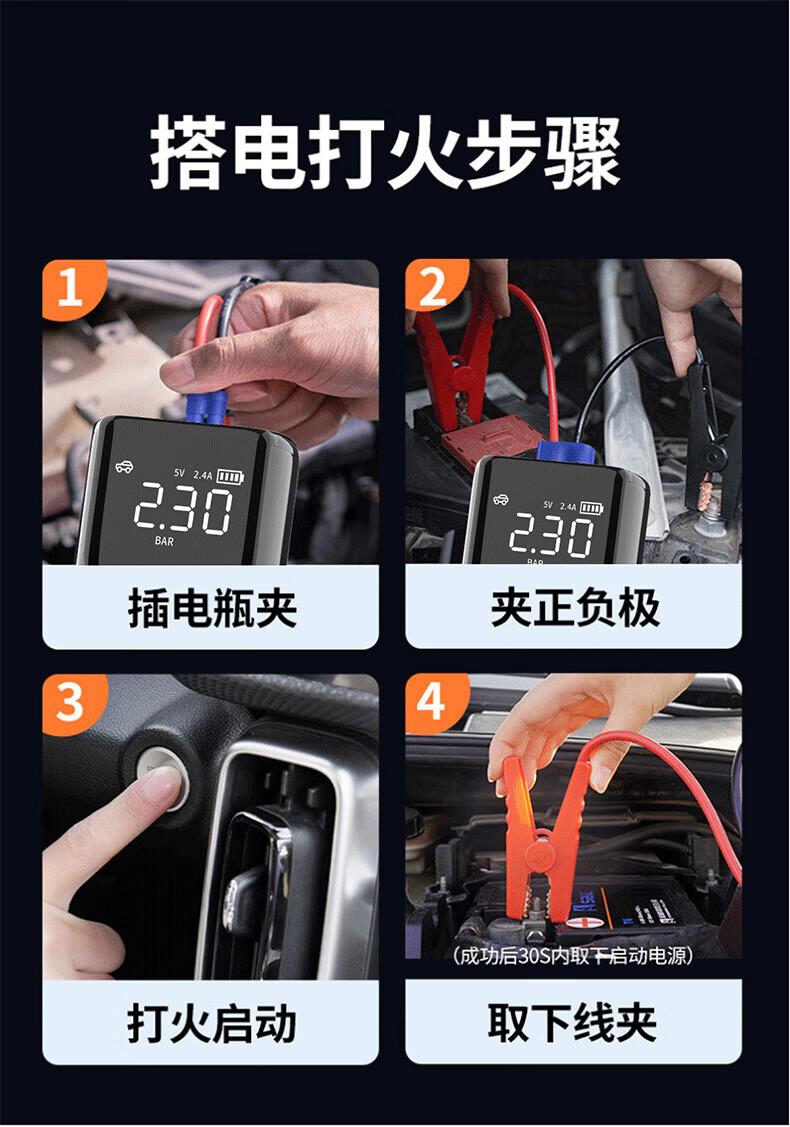 搭电打火步骤

1

5V 2.4A

2.30

BAR

插电瓶夹

2

5V 2.4A

2.30

BAR

夹正负极

3

打火启动

4

(成功后30S内取下启动电源)

取下线夹