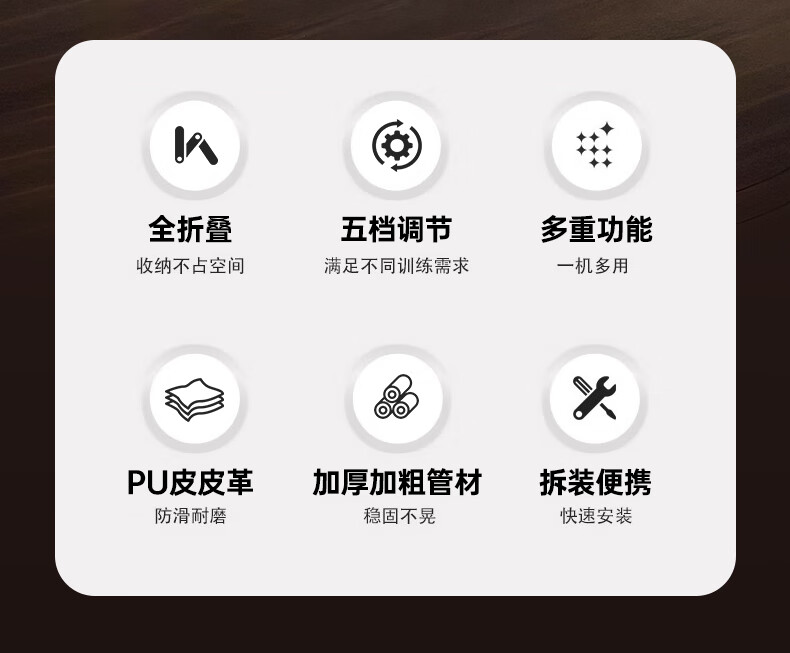 全折叠
收纳不占空间

五档调节
满足不同训练需求

多重功能
一机多用

PU皮皮革
防滑耐磨

加厚加粗管材
稳固不晃

拆装便携
快速安装