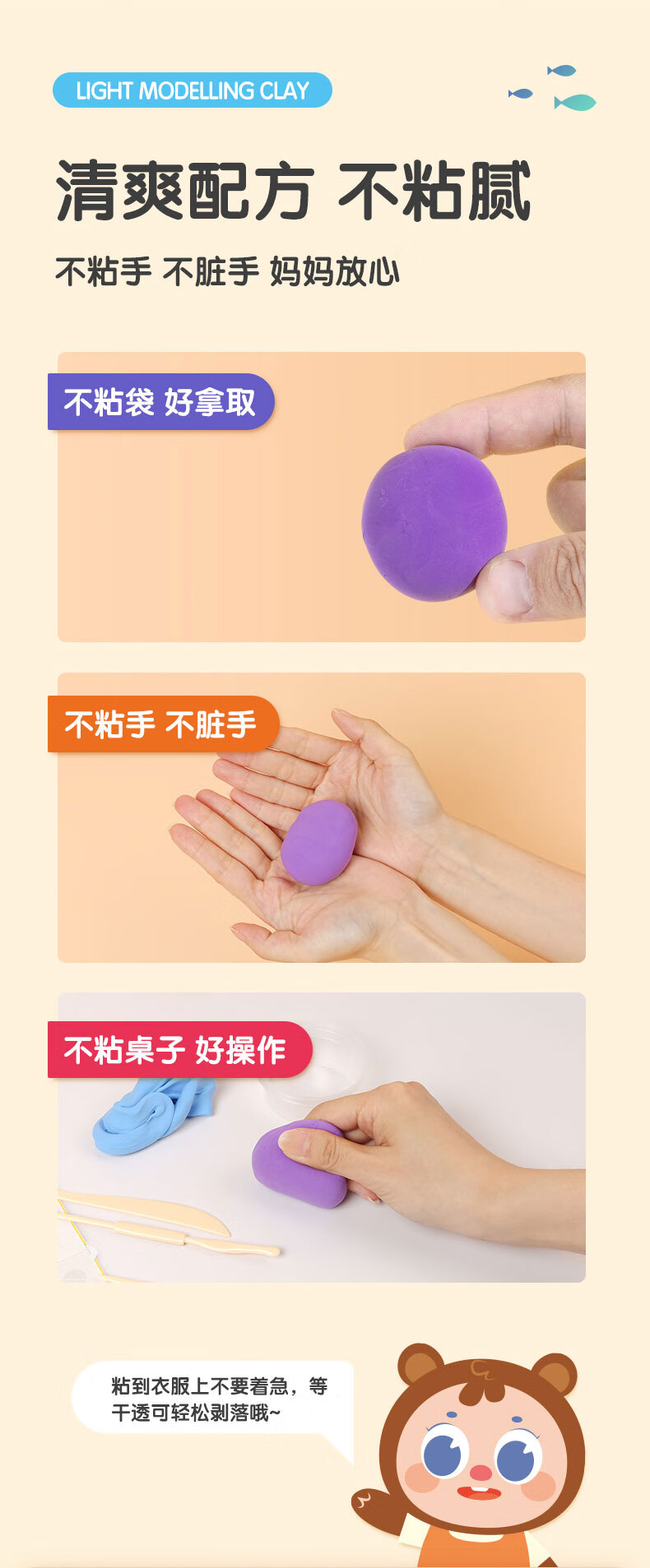 LIGHT MODELLING CLAY

清爽配方 不粘腻

不粘手 不脏手 妈妈放心

不粘袋 好拿取

不粘手 不脏手

不粘桌子 好操作

粘到衣服上不要着急，等干透可轻松剥落哦~