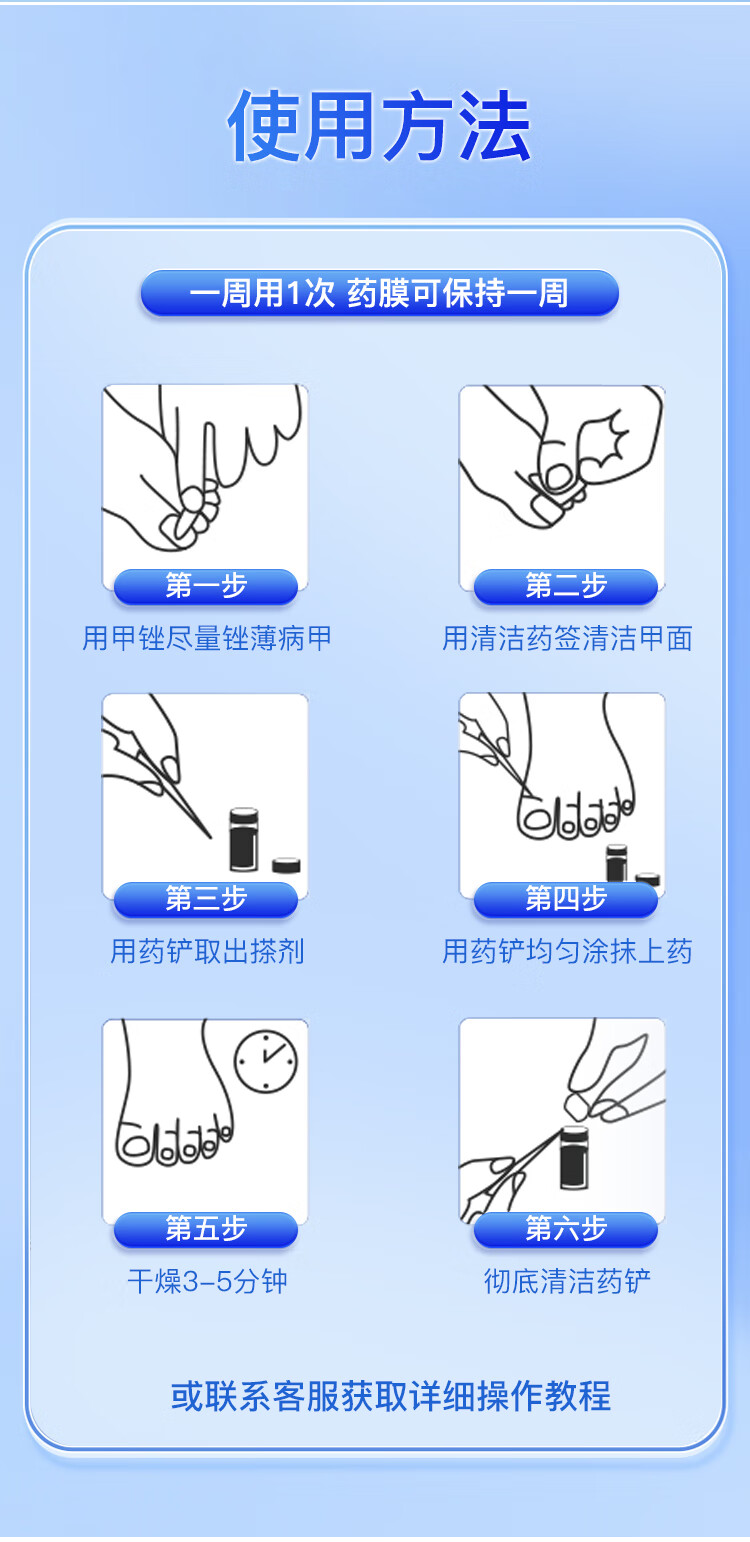 使用方法

一周用1次 药膜可保持一周

第一步
用甲锉尽量锉薄病甲

第二步
用清洁药签清洁甲面

第三步
用药铲取出搽剂

第四步
用药铲均匀涂抹上药

第五步
干燥3-5分钟

第六步
彻底清洁药铲

或联系客服获取详细操作教程