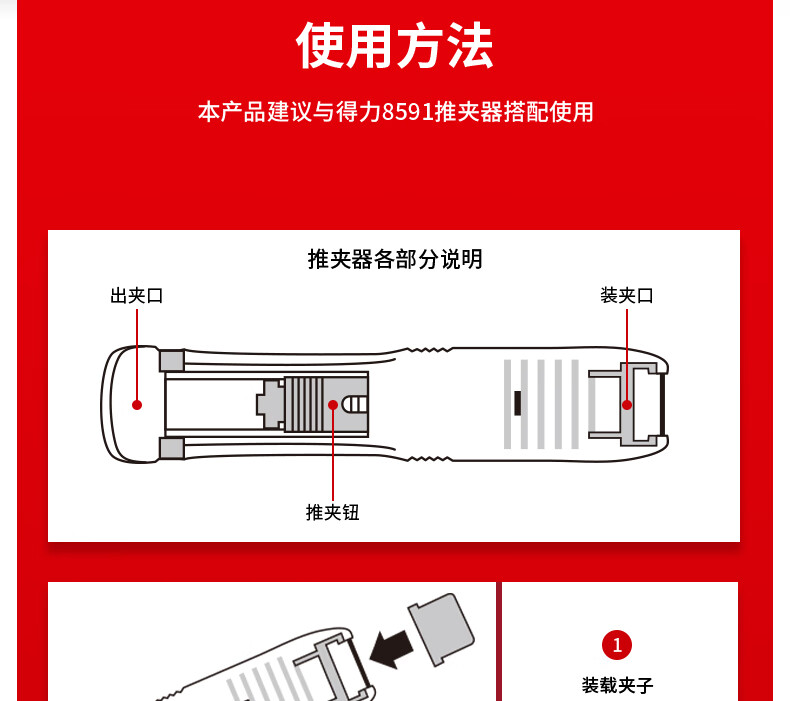 使用方法

本产品建议与得力8591推夹器搭配使用

推夹器各部分说明

出夹口

装夹口

推夹钮

1

装载夹子