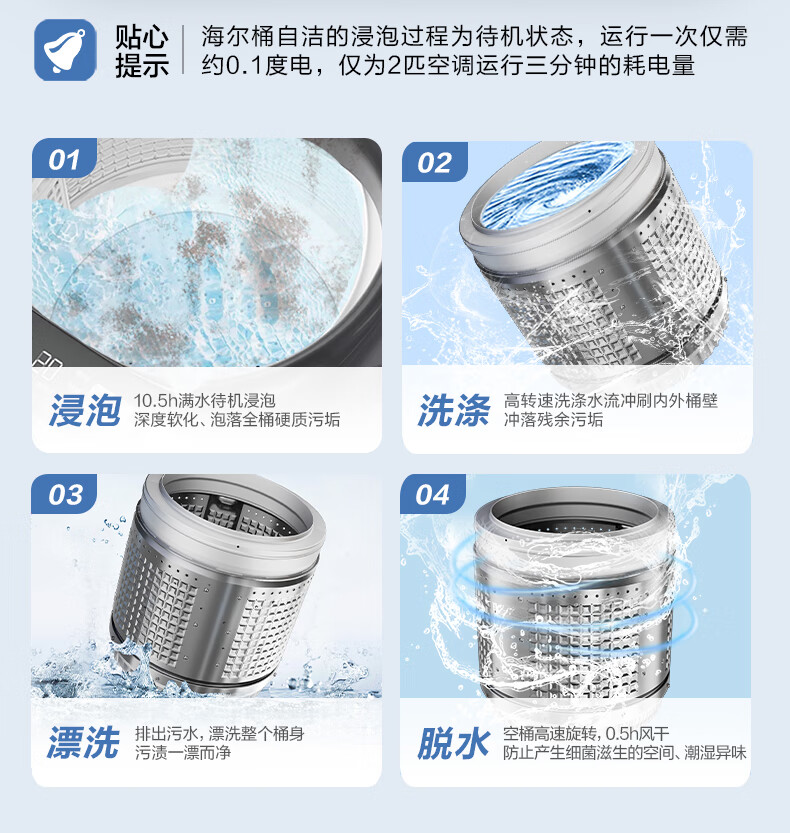 贴心提示

海尔桶自洁的浸泡过程为待机状态，运行一次仅需约0.1度电，仅为2匹空调运行三分钟的耗电量

01

浸泡

10.5h满水待机浸泡
深度软化、泡落全桶硬质污垢

02

洗涤

高转速洗涤水流冲刷内外桶壁
冲落残余污垢

03

漂洗

排出污水，漂洗整个桶身
污渍一漂而净

04

脱水

空桶高速旋转，0.5h风干
防止产生细菌滋生的空间、潮湿异味