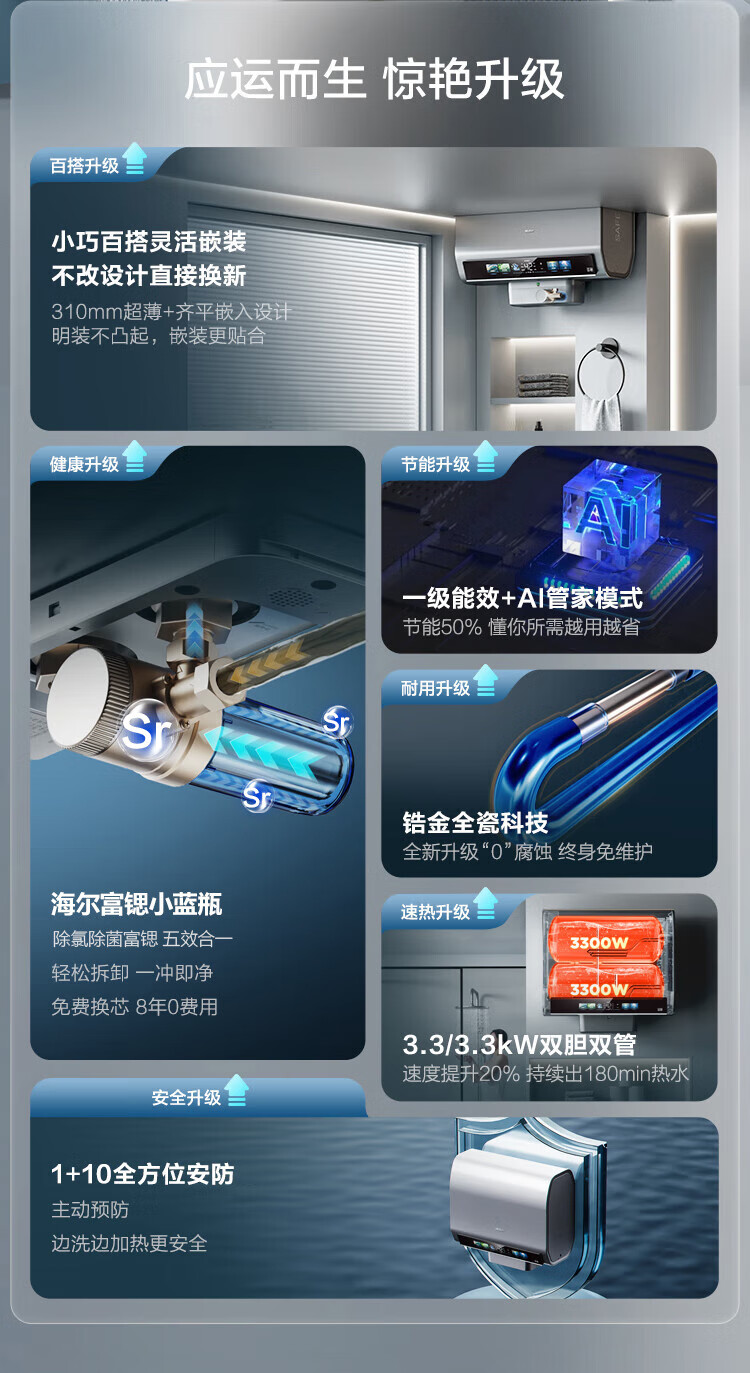 应运而生 惊艳升级

百搭升级

小巧百搭灵活嵌装
不改设计直接换新
310mm超薄+齐平嵌入设计
明装不凸起，嵌装更贴合

健康升级

Sr
Sr
Sr

海尔富锶小蓝瓶
除氯除菌富锶 五效合一
轻松拆卸 一冲即净
免费换芯 8年0费用

节能升级

AI

一级能效+AI管家模式
节能50% 懂你所需越用越省

耐用升级

锆金全瓷科技
全新升级“0”腐蚀 终身免维护

速热升级

3300W
3300W

3.3/3.3kW双胆双管
速度提升20% 持续出180min热水

安全升级

1+10全方位安防
主动预防
边洗边加热更安全