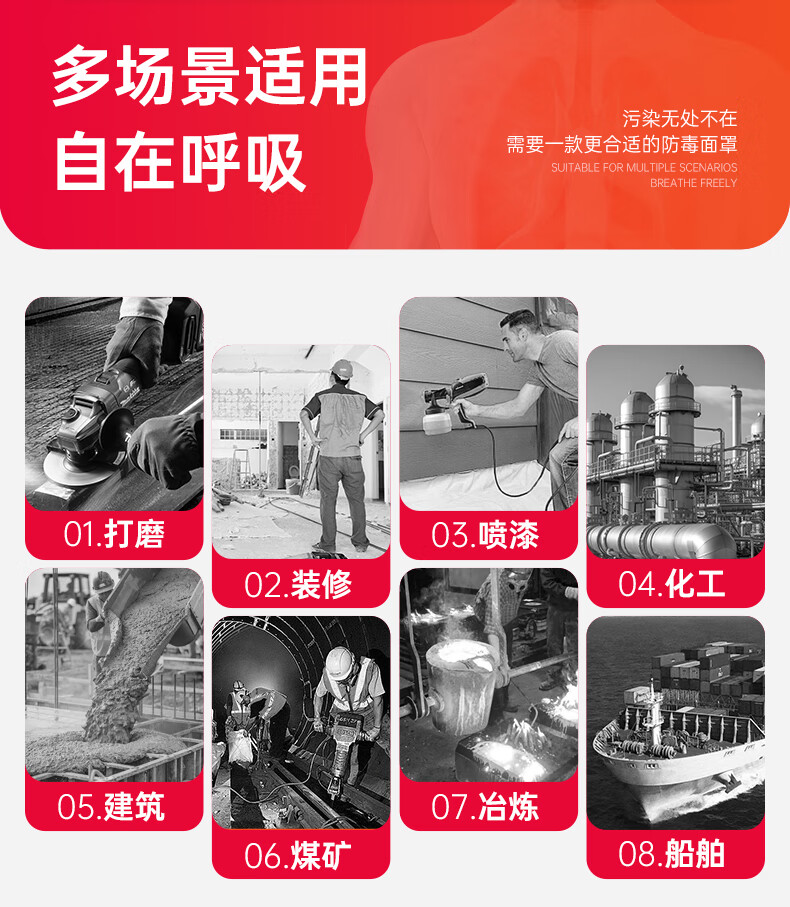 多场景适用
自在呼吸

污染无处不在
需要一款更合适的防毒面罩
SUITABLE FOR MULTIPLE SCENARIOS
BREATHE FREELY

01.打磨

02.装修

03.喷漆

04.化工

05.建筑

06.煤矿

07.冶炼

08.船舶