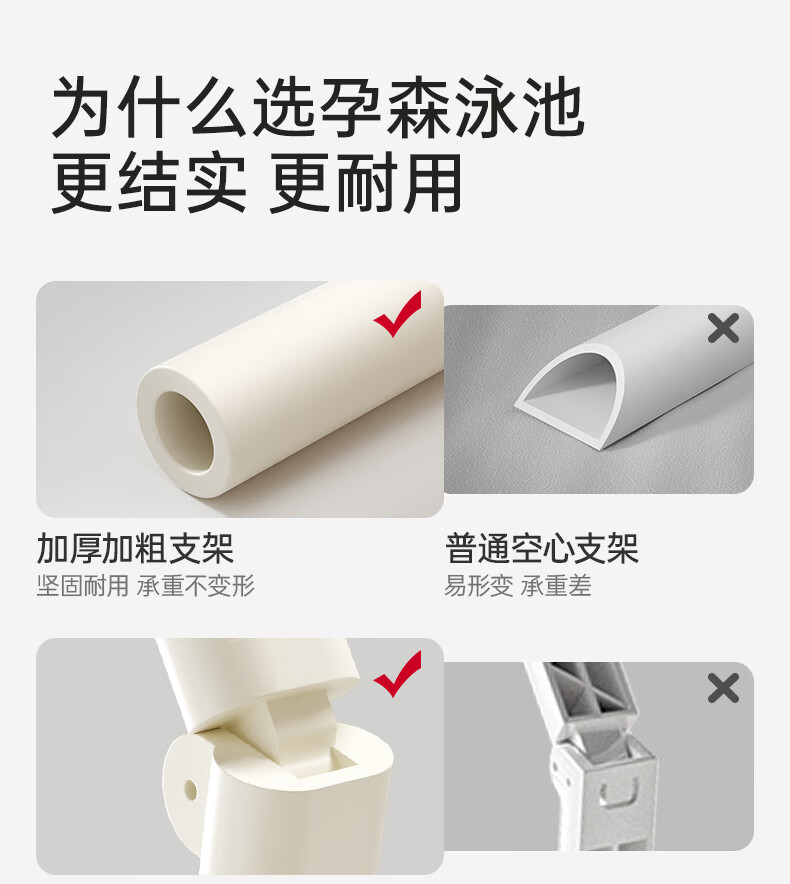 为什么选孕森泳池
更结实 更耐用

加厚加粗支架
坚固耐用 承重不变形

普通空心支架
易形变 承重差