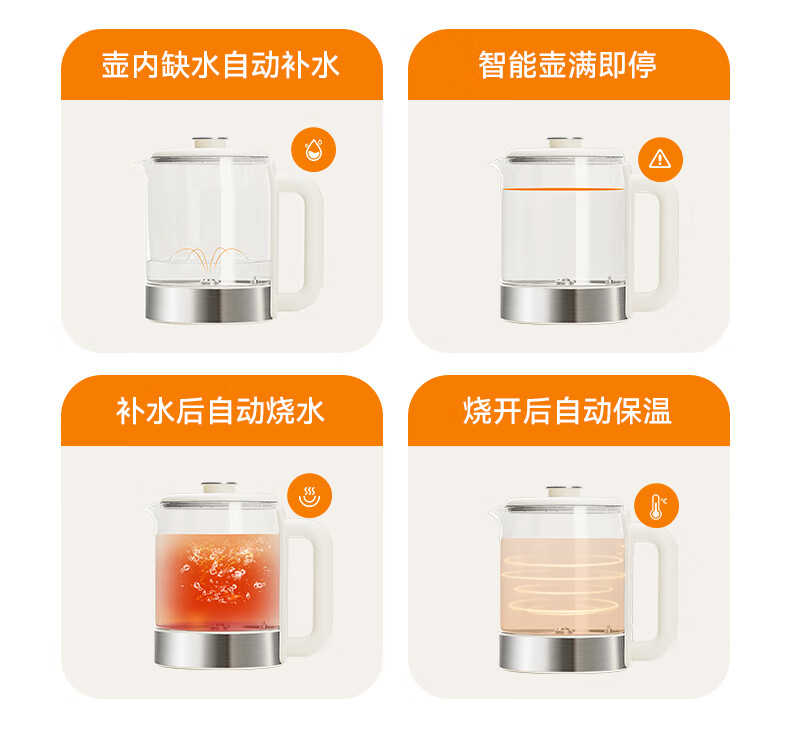 壶内缺水自动补水

智能壶满即停

补水后自动烧水

烧开后自动保温