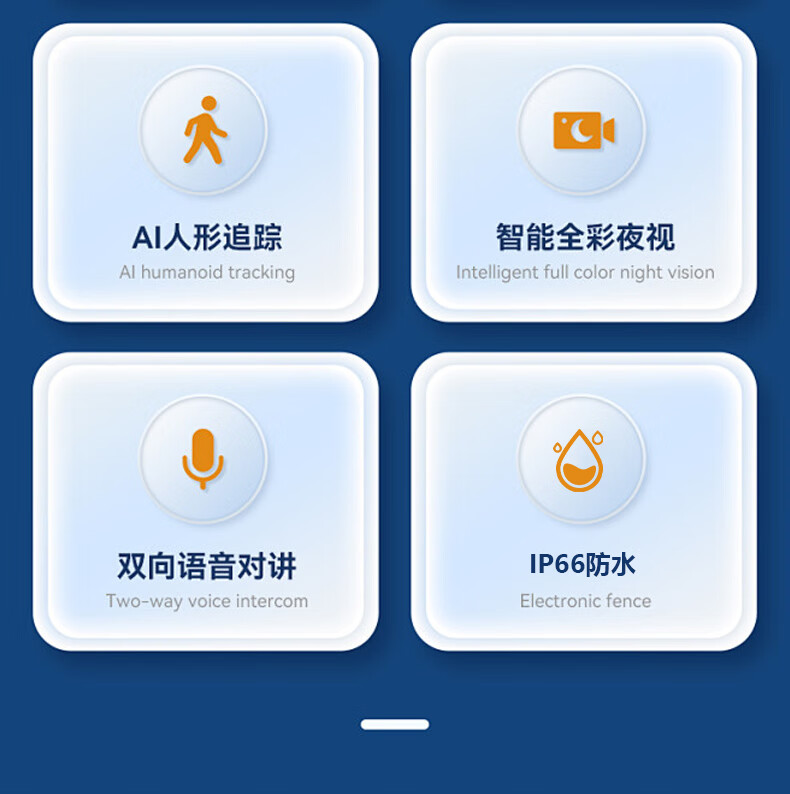 AI人形追踪
AI humanoid tracking

智能全彩夜视
Intelligent full color night vision

双向语音对讲
Two-way voice intercom

IP66防水
Electronic fence