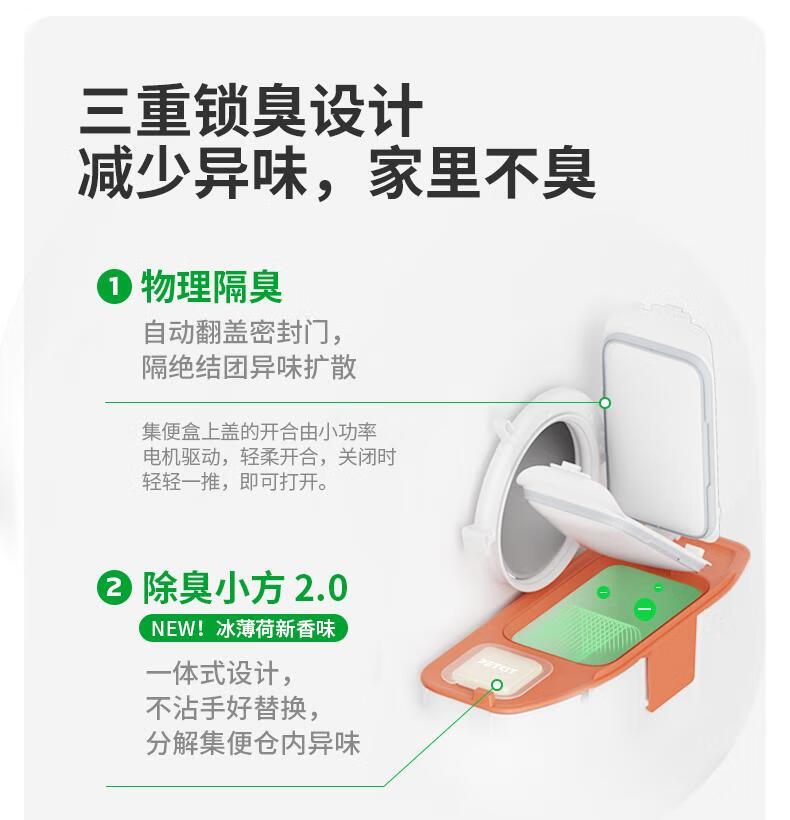 三重锁臭设计
减少异味，家里不臭

1 物理隔臭

自动翻盖密封门，
隔绝结团异味扩散

集便盒上盖的开合由小功率电机驱动，轻柔开合，关闭时轻轻一推，即可打开。

2 除臭小方 2.0

NEW! 冰薄荷新香味

一体式设计，
不沾手好替换，
分解集便仓内异味

PETKIT