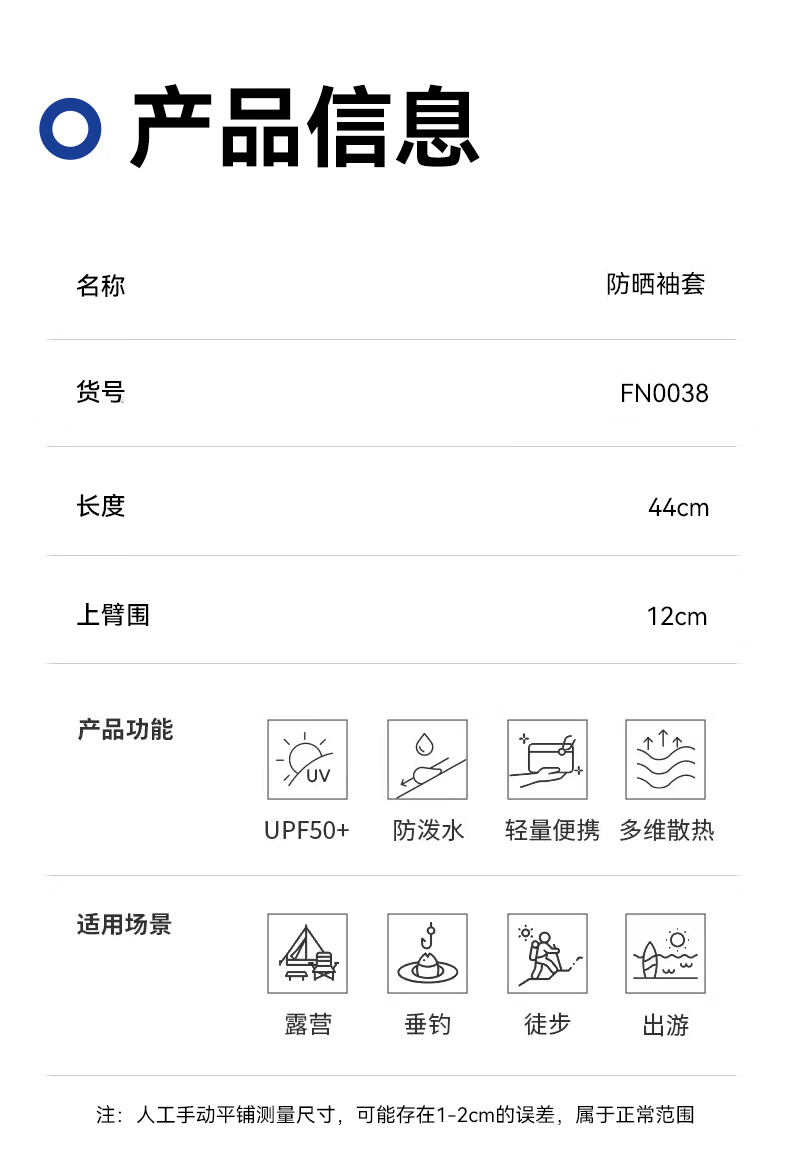 产品信息

名称
防晒袖套

货号
FN0038

长度
44cm

上臂围
12cm

产品功能

UV

UPF50+ 防泼水 轻量便携 多维散热

适用场景

露营 垂钓 徒步 出游

注：人工手动平铺测量尺寸，可能存在1-2cm的误差，属于正常范围