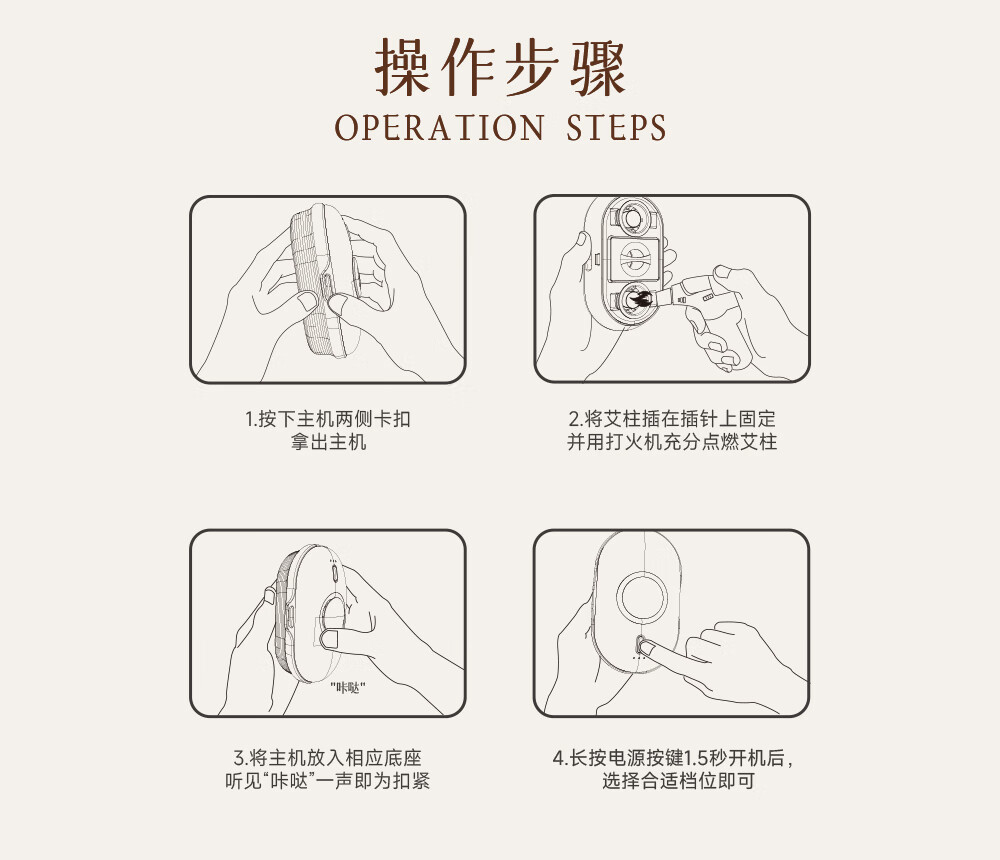 操作步骤
OPERATION STEPS

1.按下主机两侧卡扣
拿出主机

2.将艾柱插在插针上固定
并用打火机充分点燃艾柱

"咔哒"

3.将主机放入相应底座
听见"咔哒"一声即为扣紧

4.长按电源按键1.5秒开机后,
选择合适档位即可