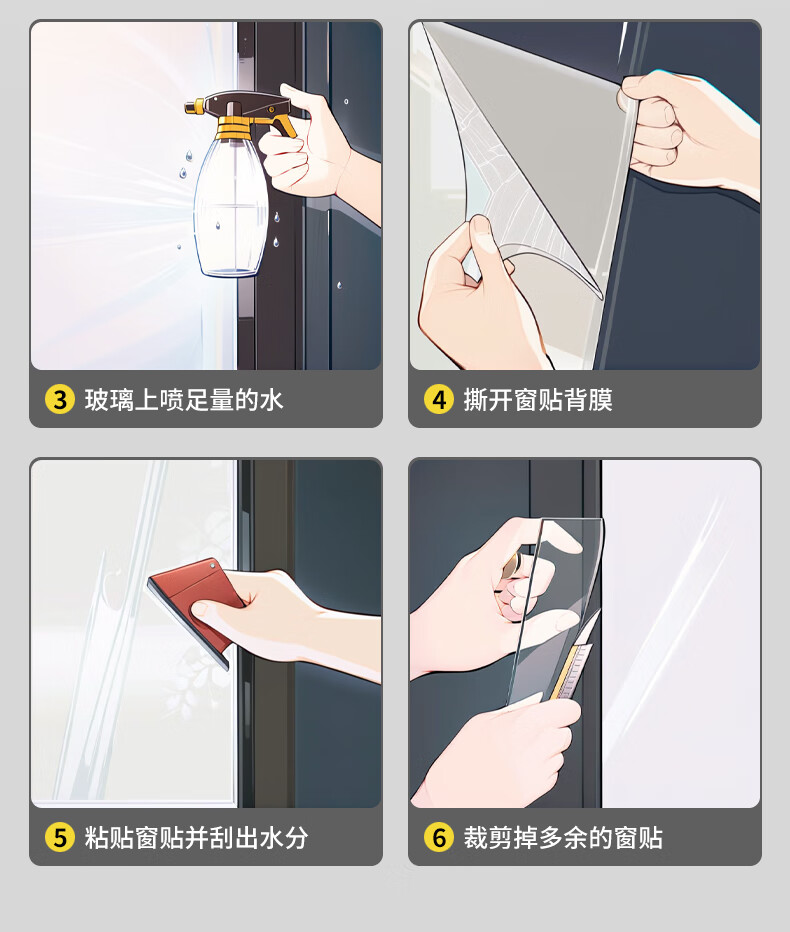 3 玻璃上喷足量的水

4 撕开窗贴背膜

5 粘贴窗贴并刮出水分

6 裁剪掉多余的窗贴