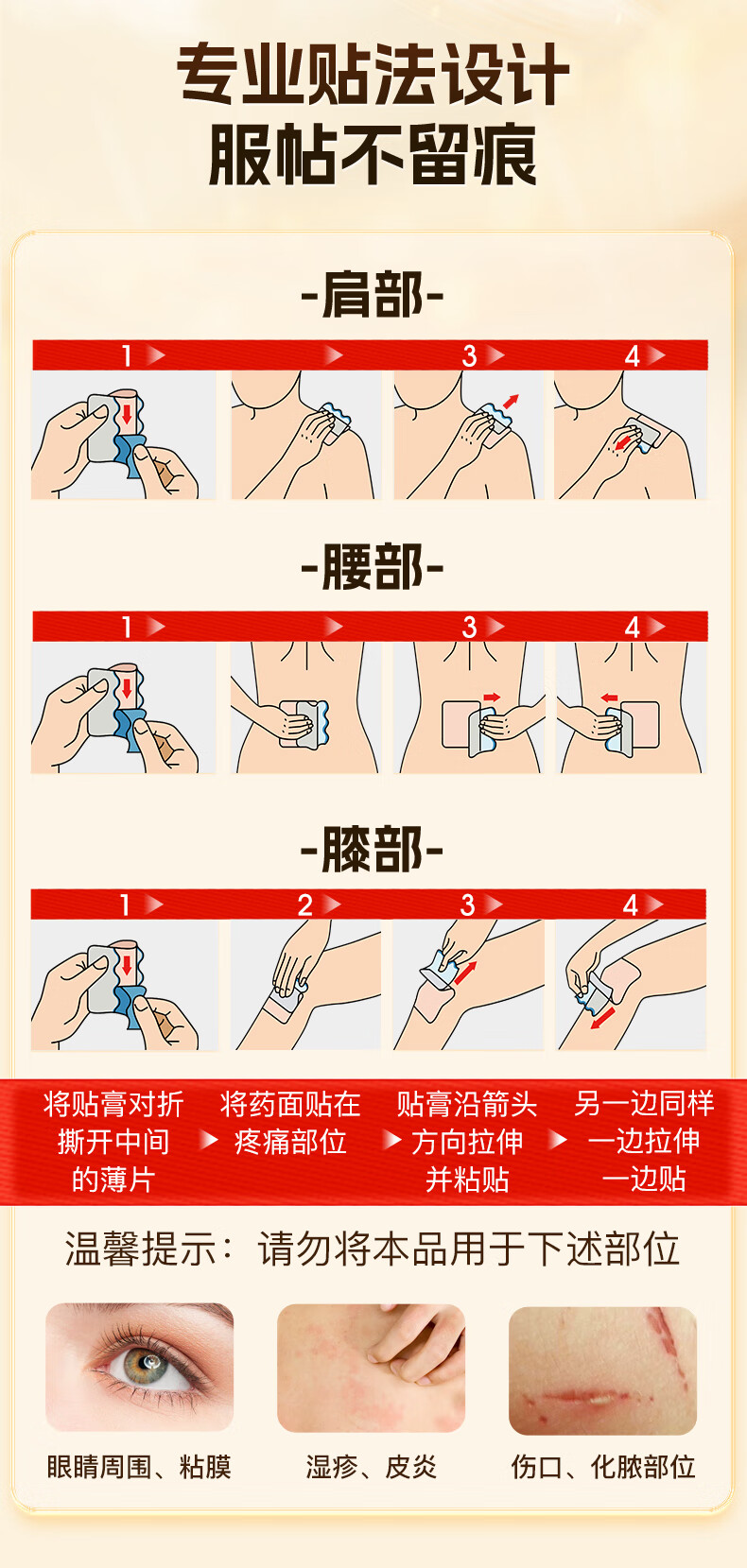 专业贴法设计
服帖不留痕

-肩部-

1
3
4

-腰部-

1
3
4

-膝部-

1
2
3
4

将贴膏对折撕开中间的薄片

将药面贴在疼痛部位

贴膏沿箭头方向拉伸并粘贴

另一边同样一边拉伸一边贴

温馨提示：请勿将本品用于下述部位

眼睛周围、粘膜

湿疹、皮炎

伤口、化脓部位