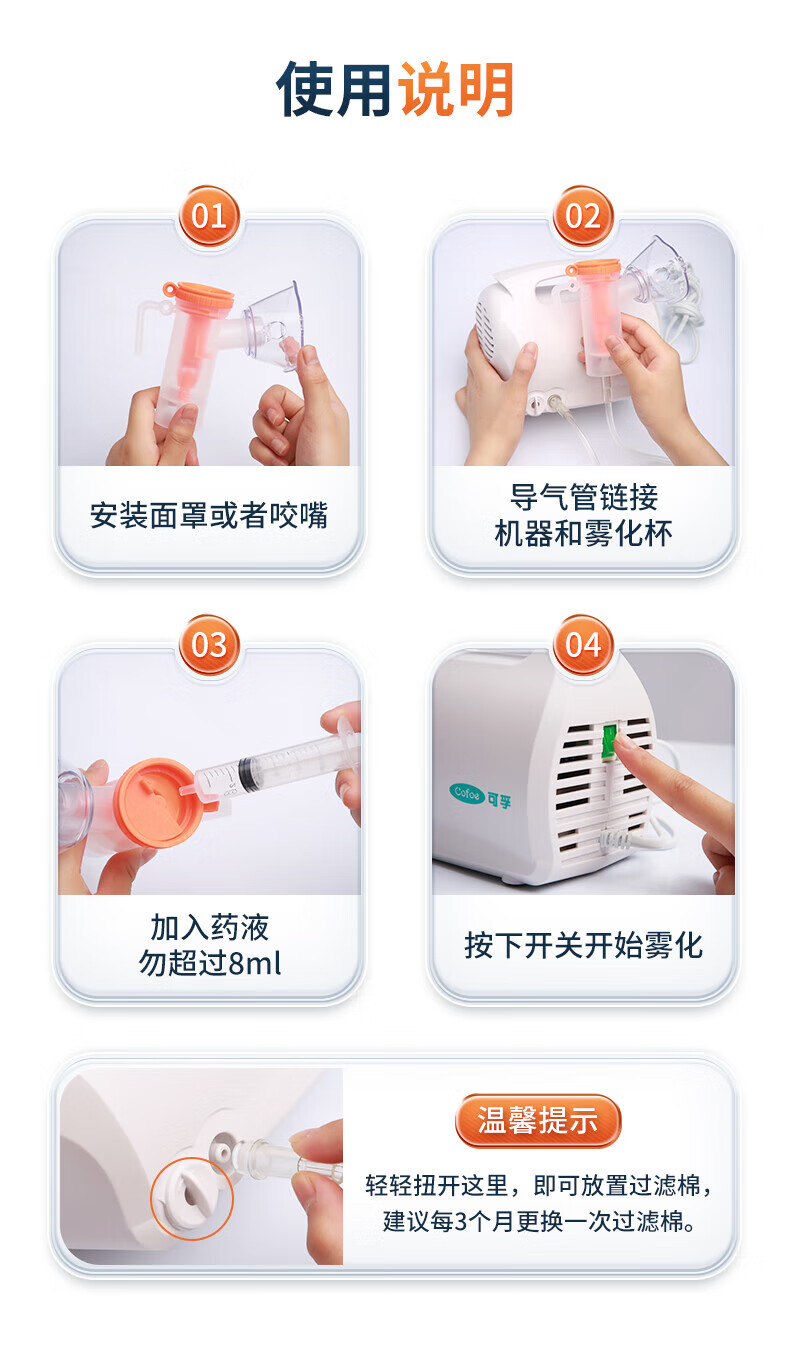 使用说明

01
安装面罩或者咬嘴

02
导气管链接
机器和雾化杯

03
加入药液
勿超过8ml

04
Cofoe 可孚
按下开关开始雾化

温馨提示
轻轻扭开这里，即可放置过滤棉，建议每3个月更换一次过滤棉。