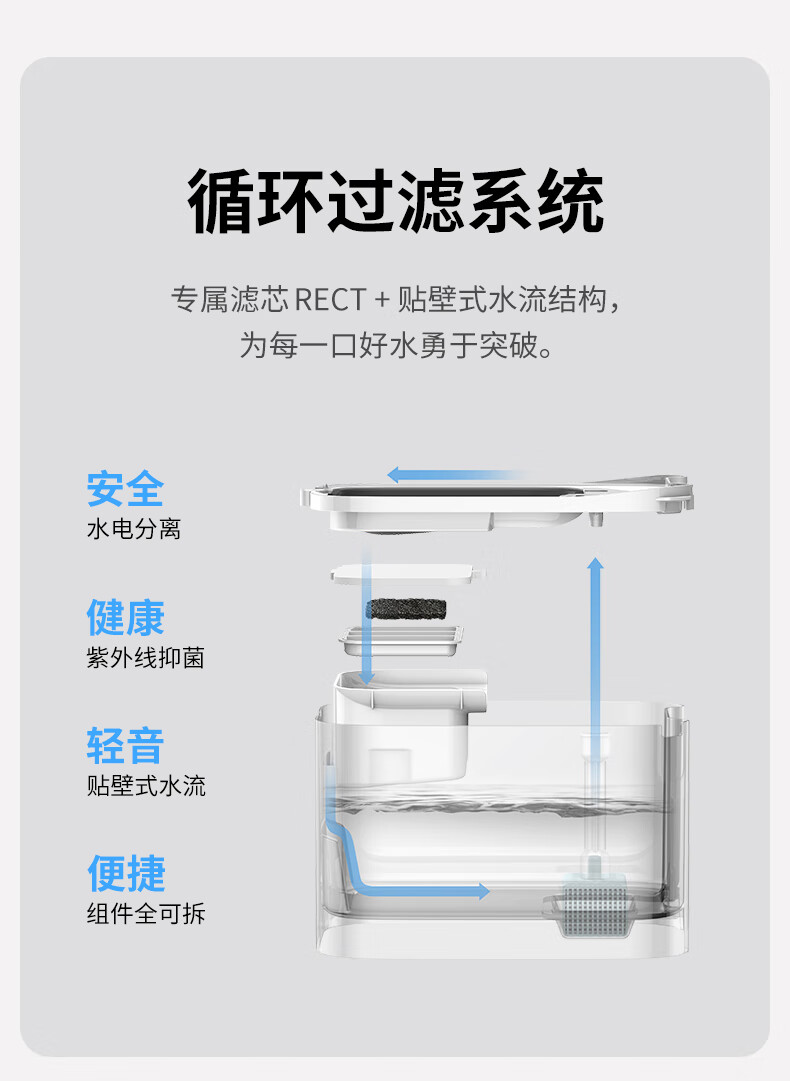 循环过滤系统

专属滤芯 RECT + 贴壁式水流结构，
为每一口好水勇于突破。

安全
水电分离

健康
紫外线抑菌

轻音
贴壁式水流

便捷
组件全可拆