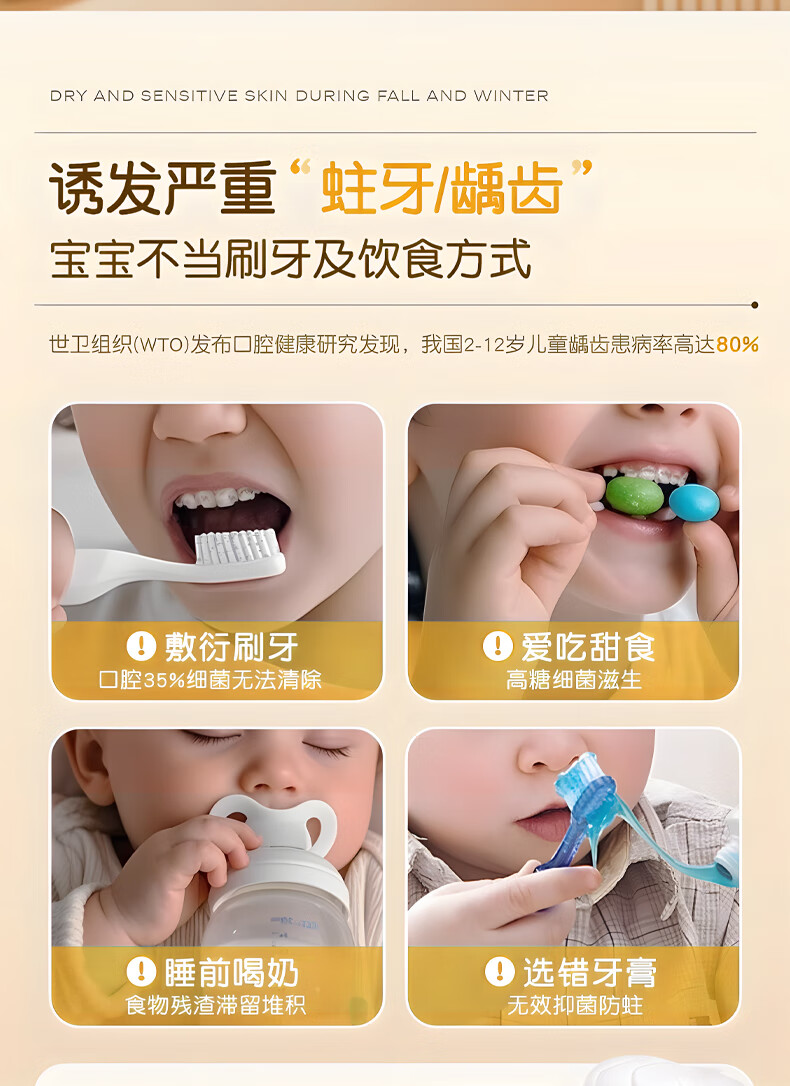 DRY AND SENSITIVE SKIN DURING FALL AND WINTER

诱发严重“蛀牙/龋齿”

宝宝不当刷牙及饮食方式

世卫组织(WTO)发布口腔健康研究发现，我国2-12岁儿童龋齿患病率高达80%

! 敷衍刷牙
口腔35%细菌无法清除

! 爱吃甜食
高糖细菌滋生

! 睡前喝奶
食物残渣滞留堆积

! 选错牙膏
无效抑菌防蛀