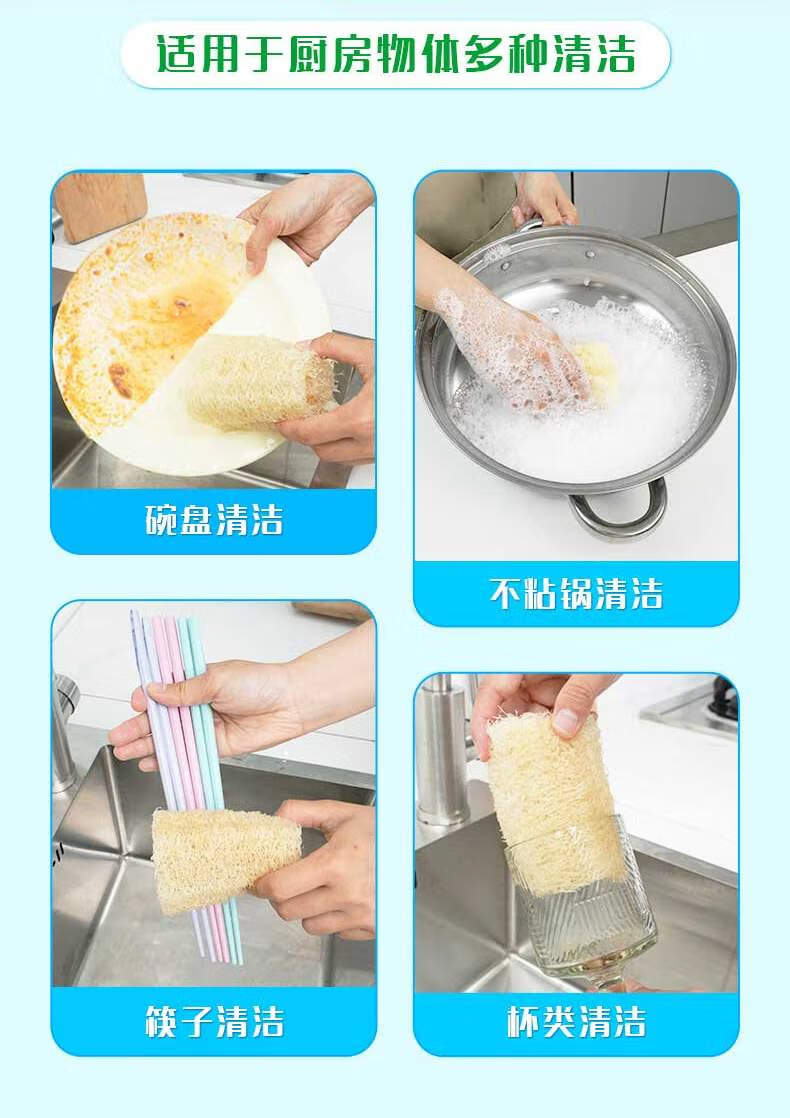 适用于厨房物体多种清洁

碗盘清洁

不粘锅清洁

筷子清洁

杯类清洁