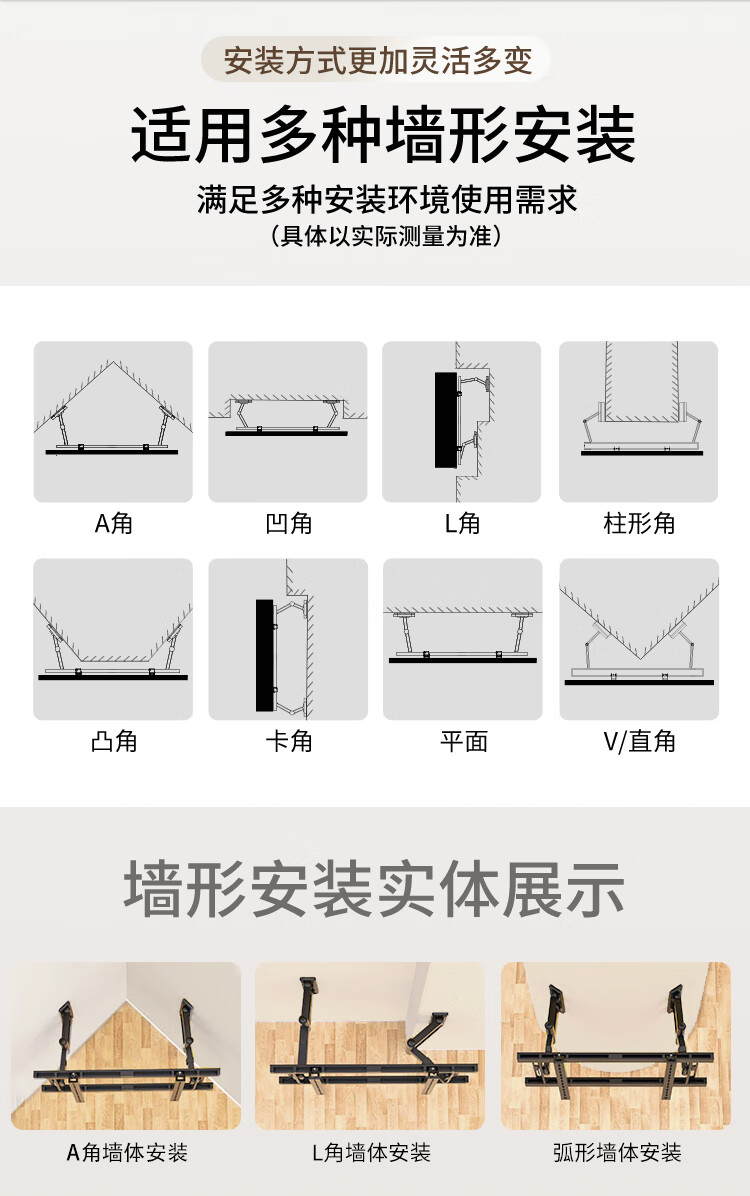 安装方式更加灵活多变

适用多种墙形安装

满足多种安装环境使用需求
（具体以实际测量为准）

A角

凹角

L角

柱形角

凸角

卡角

平面

V/直角

墙形安装实体展示

A角墙体安装

L角墙体安装

弧形墙体安装