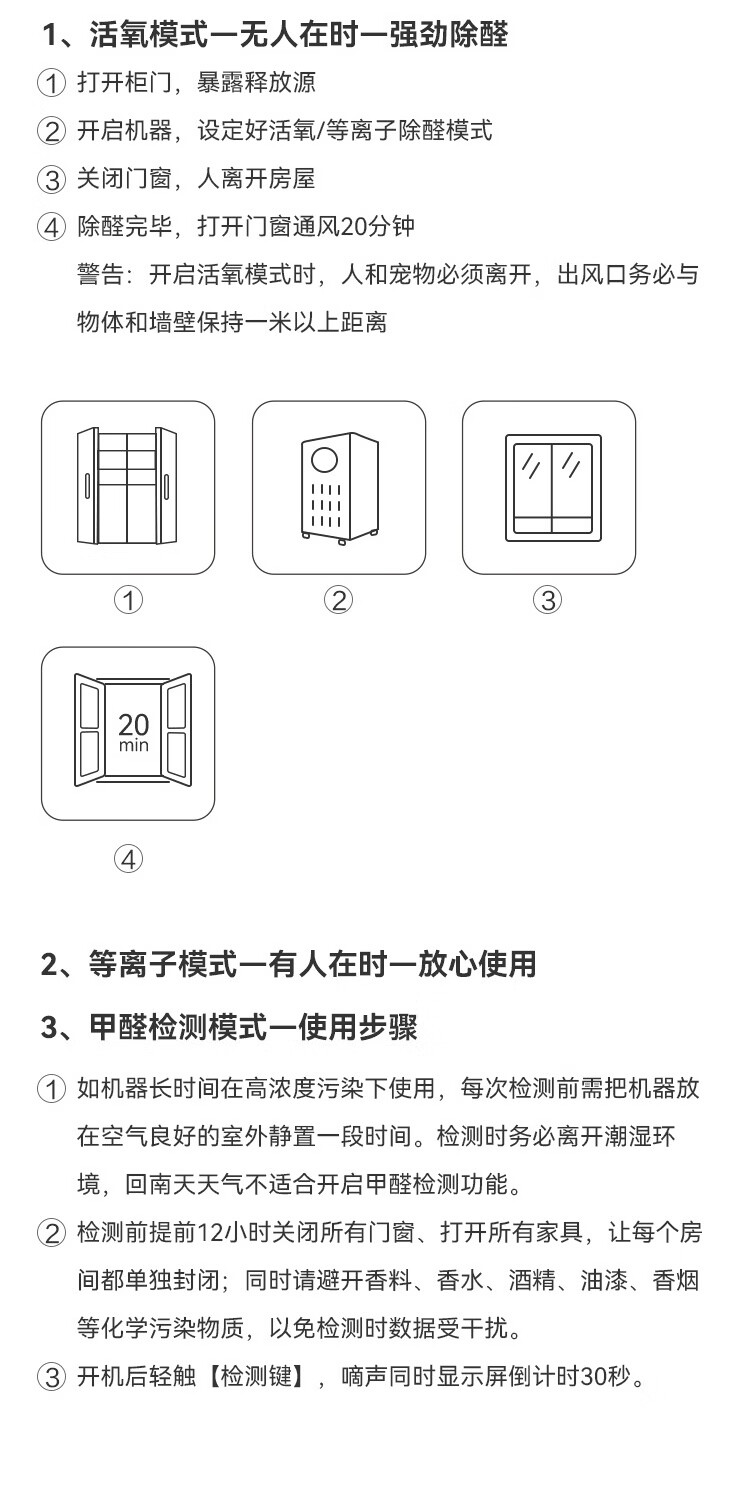 1、活氧模式一无人在时一强劲除醛

① 打开柜门，暴露释放源

② 开启机器，设定好活氧/等离子除醛模式

③ 关闭门窗，人离开房屋

④ 除醛完毕，打开门窗通风20分钟

警告：开启活氧模式时，人和宠物必须离开，出风口务必与物体和墙壁保持一米以上距离

①

②

③

20 min

④

2、等离子模式一有人在时一放心使用

3、甲醛检测模式一使用步骤

① 如机器长时间在高浓度污染下使用，每次检测前需把机器放在空气良好的室外静置一段时间。检测时务必离开潮湿环境，回南天天气不适合开启甲醛检测功能。

② 检测前提前12小时关闭所有门窗、打开所有家具，让每个房间都单独封闭；同时请避开香料、香水、酒精、油漆、香烟等化学污染物质，以免检测时数据受干扰。

③ 开机后轻触【检测键】，嘀声同时显示屏倒计时30秒。