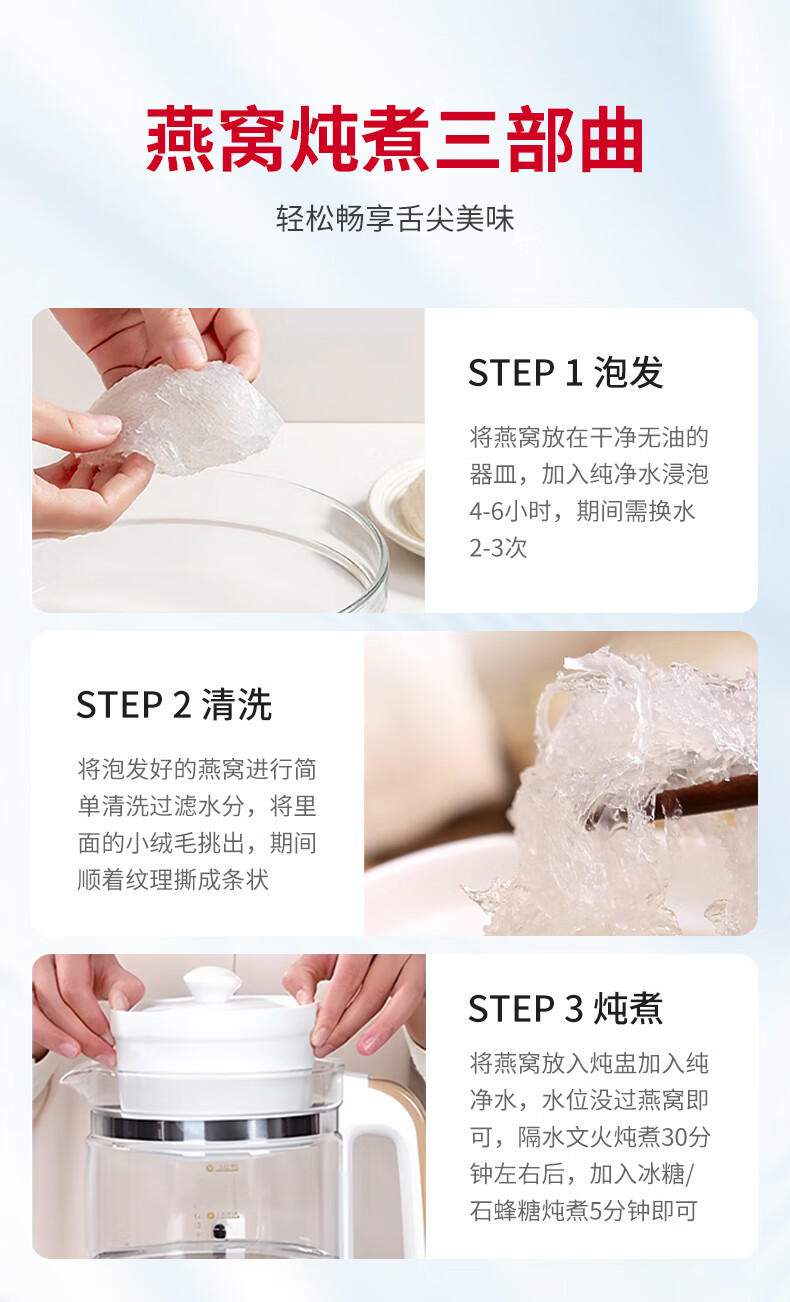 燕窝炖煮三部曲

轻松畅享舌尖美味

STEP 1 泡发

将燕窝放在干净无油的器皿，加入纯净水浸泡4-6小时，期间需换水2-3次

STEP 2 清洗

将泡发好的燕窝进行简单清洗过滤水分，将里面的小绒毛挑出，期间顺着纹理撕成条状

STEP 3 炖煮

将燕窝放入炖盅加入纯净水，水位没过燕窝即可，隔水文火炖煮30分钟左右后，加入冰糖/石蜂糖炖煮5分钟即可