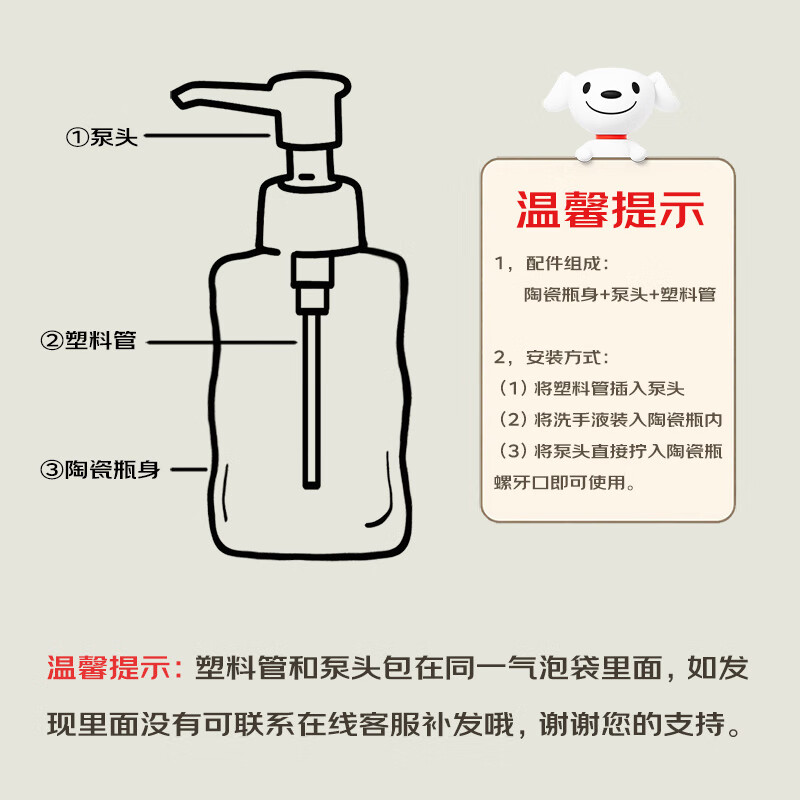 ①泵头

②塑料管

③陶瓷瓶身

温馨提示

1，配件组成：
陶瓷瓶身+泵头+塑料管

2，安装方式：
（1）将塑料管插入泵头
（2）将洗手液装入陶瓷瓶内
（3）将泵头直接拧入陶瓷瓶螺牙口即可使用。

温馨提示：塑料管和泵头包在同一气泡袋里面，如发现里面没有可联系在线客服补发哦，谢谢您的支持。