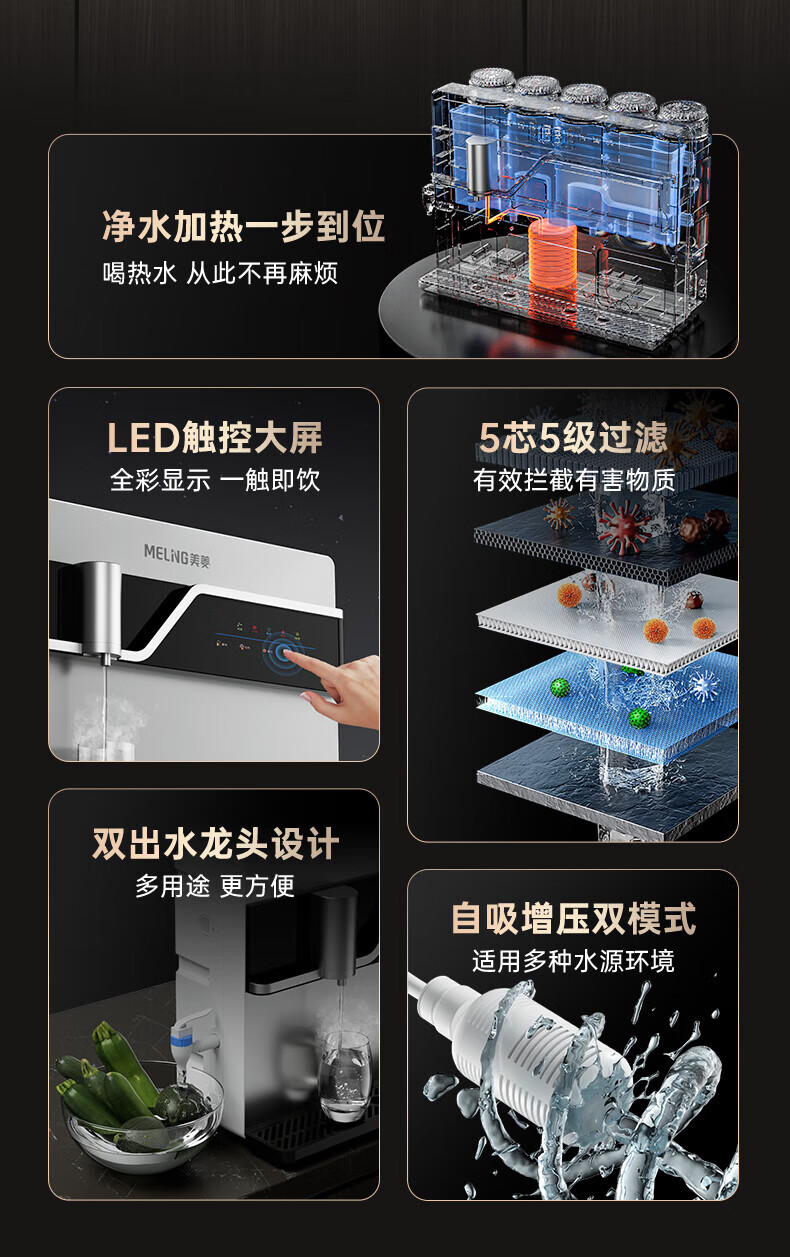 净水加热一步到位
喝热水 从此不再麻烦

LED触控大屏
全彩显示 一触即饮

MELING美菱

5芯5级过滤
有效拦截有害物质

双出水龙头设计
多用途 更方便

自吸增压双模式
适用多种水源环境